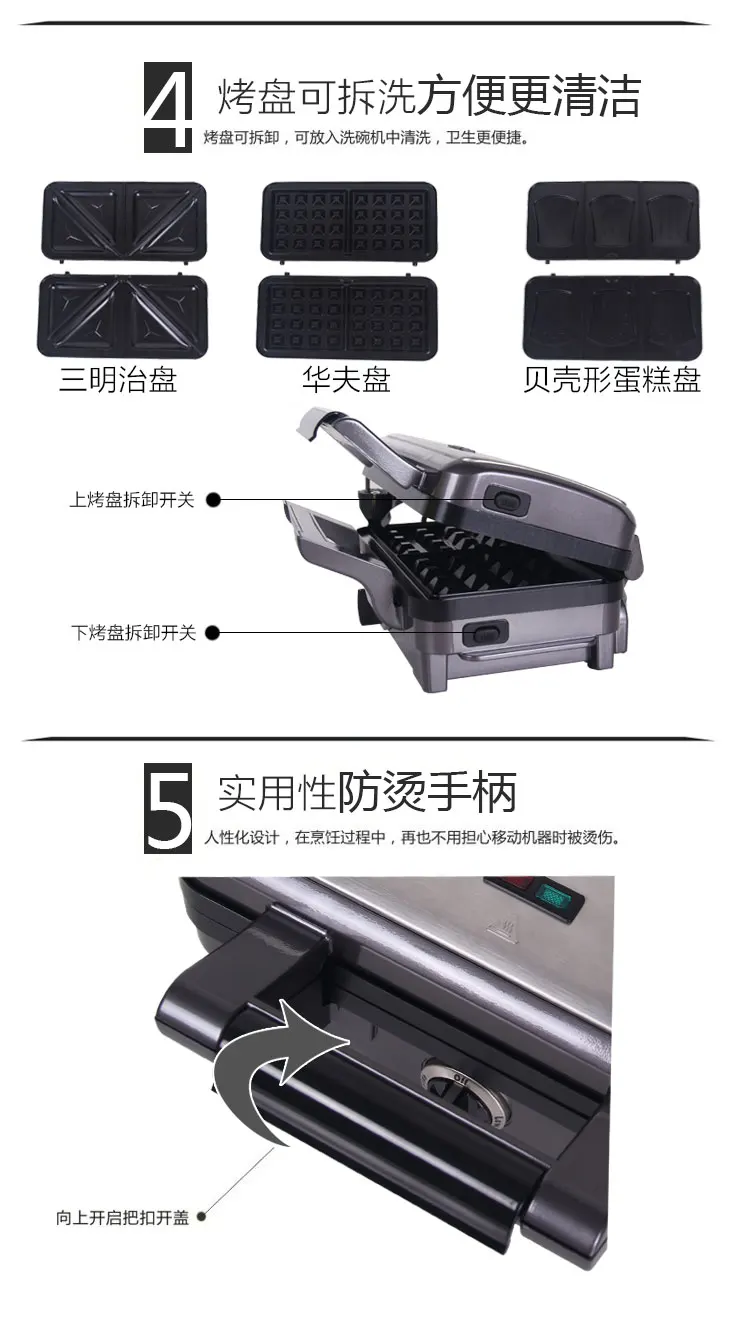 4 烤盘可拆洗方便更清洁
烤盘可拆卸，可放入洗碗机中清洗，卫生更便捷。

三明治盘　华夫盘　贝壳形蛋糕盘

上烤盘拆卸开关
下烤盘拆卸开关

5 实用性防烫手柄
人性化设计，在烹饪过程中，再也不用担心移动机器时被烫伤。

向上开启把扣开盖