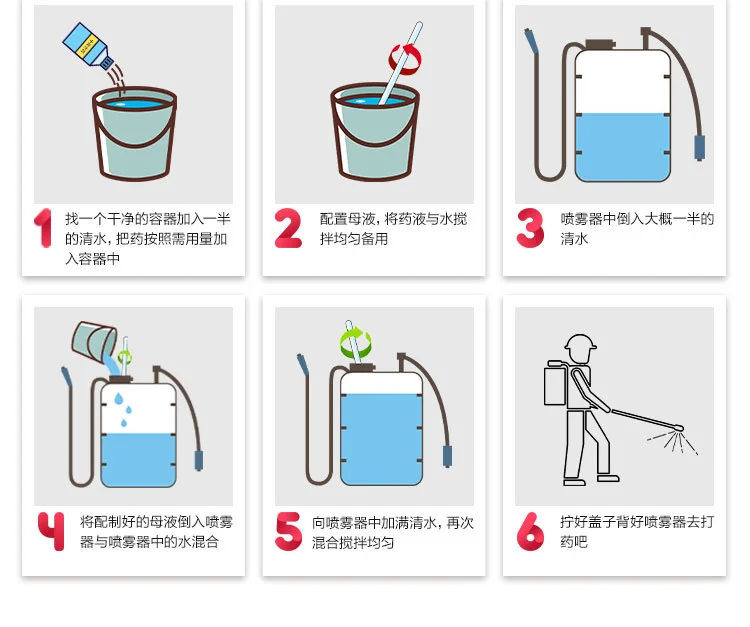 1 找一个干净的容器加入一半的清水，把药按照需用量加入容器中

2 配置母液，将药液与水搅拌均匀备用

3 喷雾器中倒入大概一半的清水

4 将配制好的母液倒入喷雾器与喷雾器中的水混合

5 向喷雾器中加满清水，再次混合搅拌均匀

6 拧好盖子背好喷雾器去打药吧