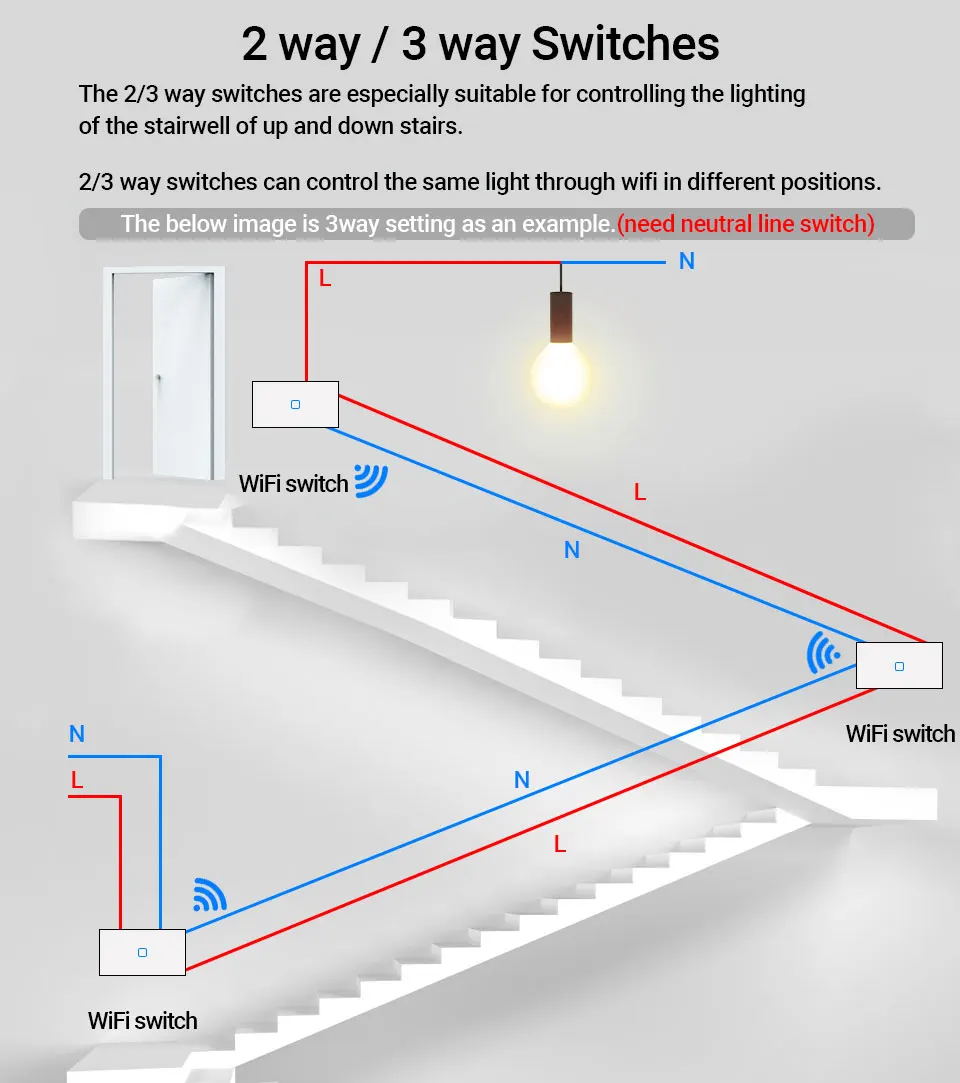 2 way / 3 way Switches

The 2/3 way switches are especially suitable for controlling the lighting of the stairwell of up and down stairs.

2/3 way switches can control the same light through wifi in different positions.

The below image is 3way setting as an example.(need neutral line switch)

L

N

WiFi switch

L

N

WiFi switch

N

L

N

L

WiFi switch