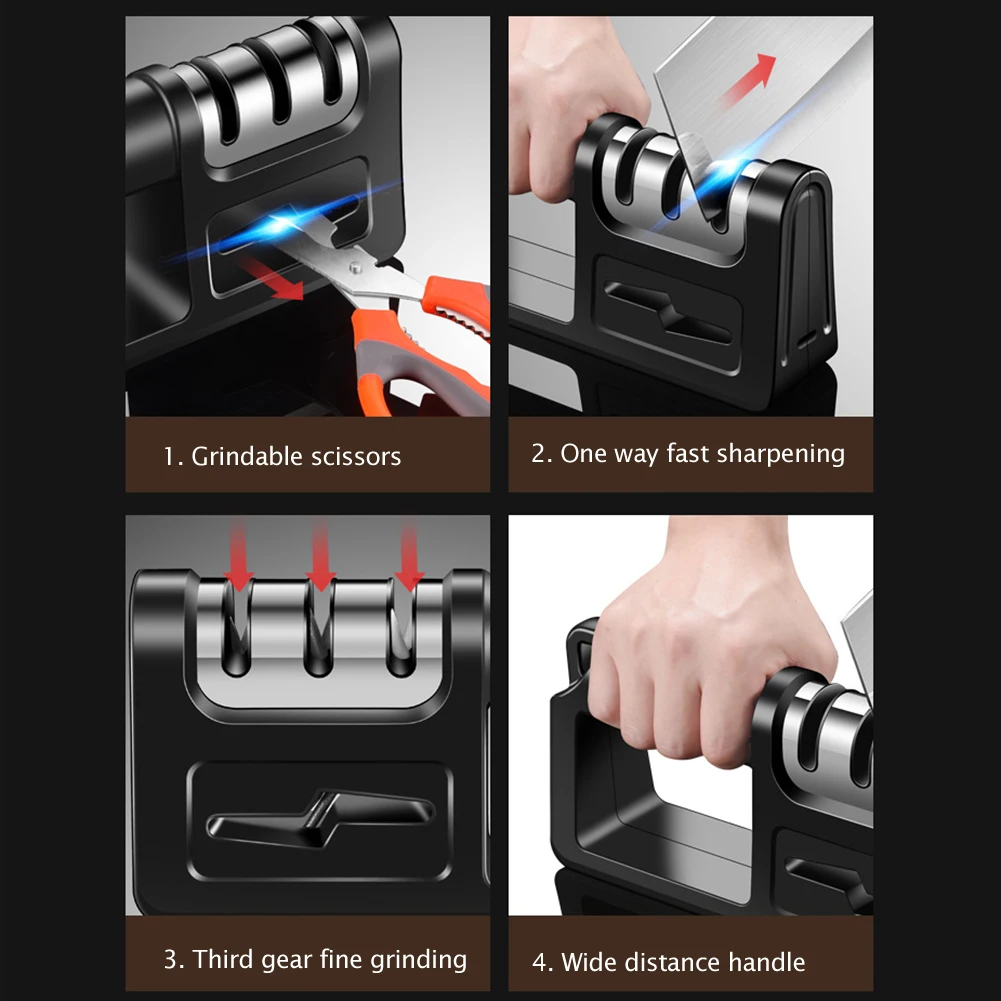 1. Grindable scissors

2. One way fast sharpening

3. Third gear fine grinding

4. Wide distance handle