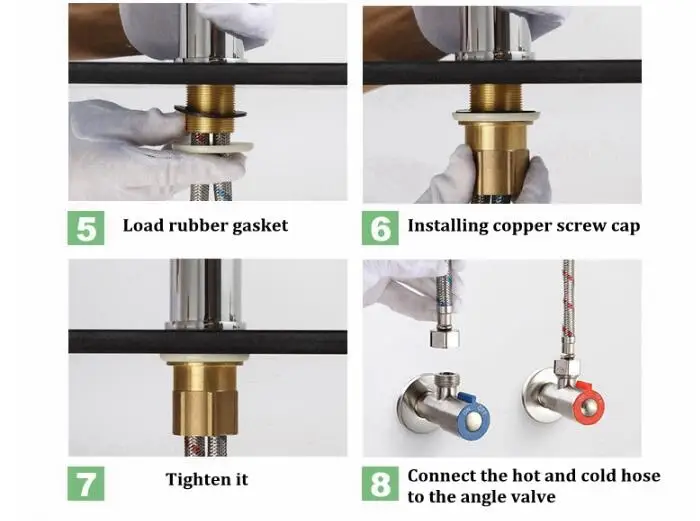 5 Load rubber gasket

6 Installing copper screw cap

7 Tighten it

8 Connect the hot and cold hose to the angle valve