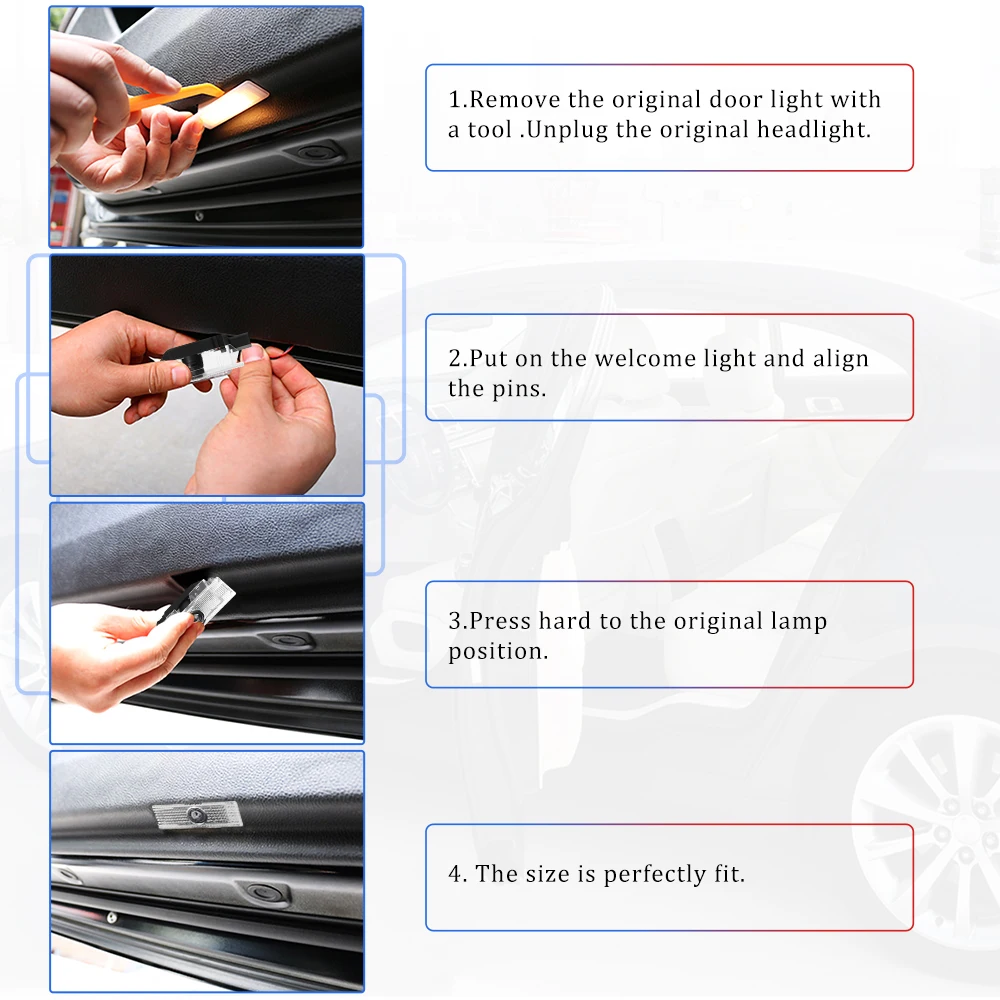 1.Remove the original door light with a tool .Unplug the original headlight.

2.Put on the welcome light and align the pins.

3.Press hard to the original lamp position.

4. The size is perfectly fit.