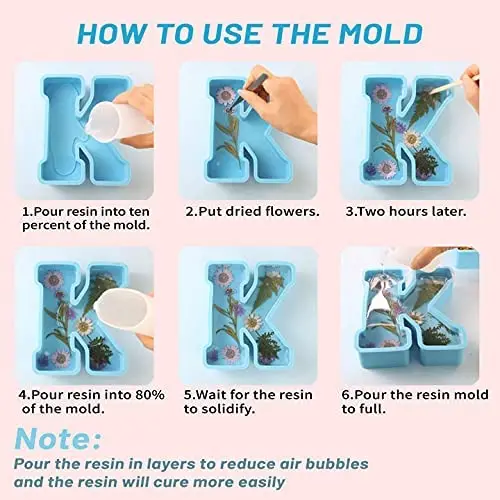 HOW TO USE THE MOLD

1.Pour resin into ten percent of the mold.

2.Put dried flowers.

3.Two hours later.

4.Pour resin into 80% of the mold.

5.Wait for the resin to solidify.

6.Pour the resin mold to full.

Note:
Pour the resin in layers to reduce air bubbles and the resin will cure more easily