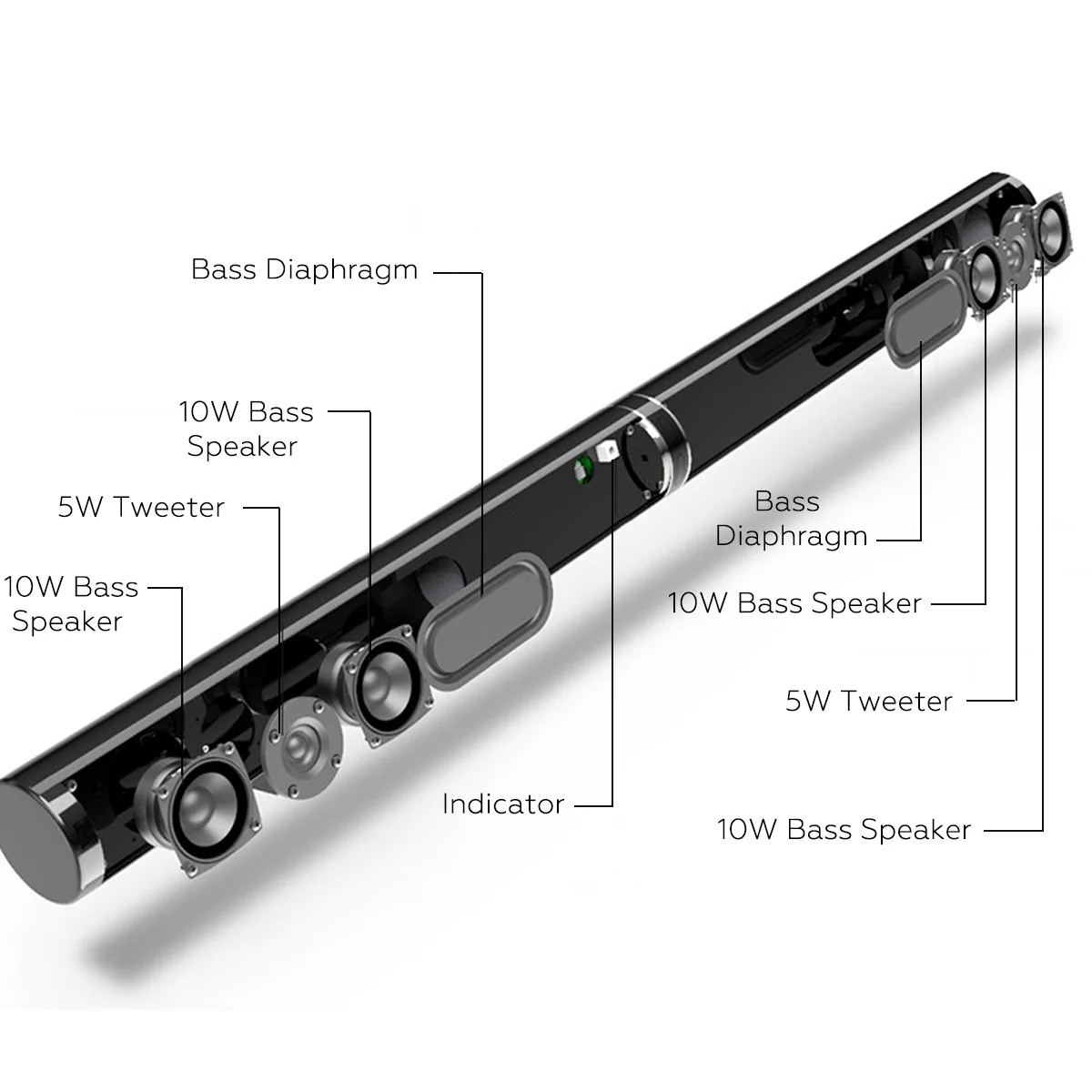 Bass Diaphragm

10W Bass Speaker

5W Tweeter

10W Bass Speaker

Bass Diaphragm

10W Bass Speaker

5W Tweeter

Indicator

10W Bass Speaker