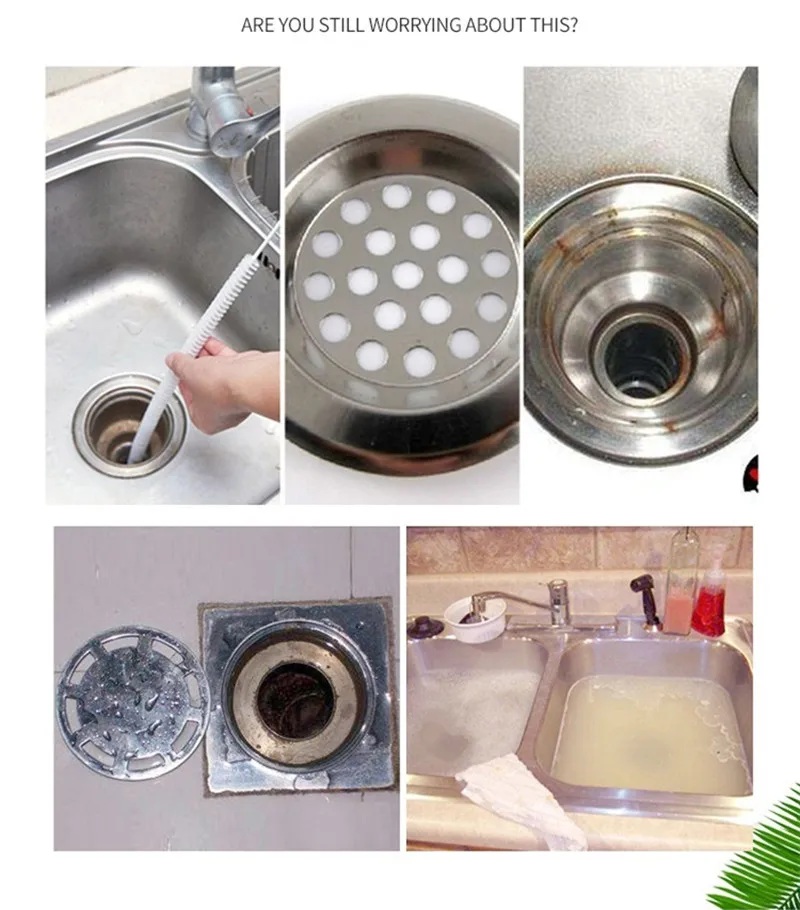 ARE YOU STILL WORRYING ABOUT THIS?