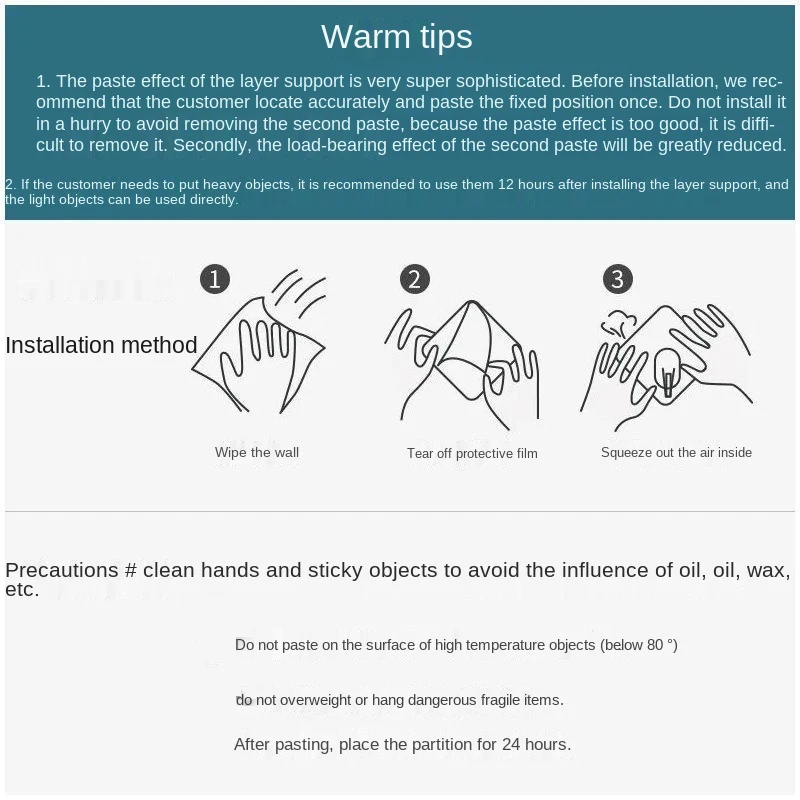 Warm tips

1. The paste effect of the layer support is very super sophisticated. Before installation, we recommend that the customer locate accurately and paste the fixed position once. Do not install it in a hurry to avoid removing the second paste, because the paste effect is too good, it is difficult to remove it. Secondly, the load-bearing effect of the second paste will be greatly reduced.

2. If the customer needs to put heavy objects, it is recommended to use them 12 hours after installing the layer support, and the light objects can be used directly.

Installation method

1
Wipe the wall

2
Tear off protective film

3
Squeeze out the air inside

Precautions # clean hands and sticky objects to avoid the influence of oil, oil, wax, etc.

Do not paste on the surface of high temperature objects (below 80 °)

do not overweight or hang dangerous fragile items.

After pasting, place the partition for 24 hours.