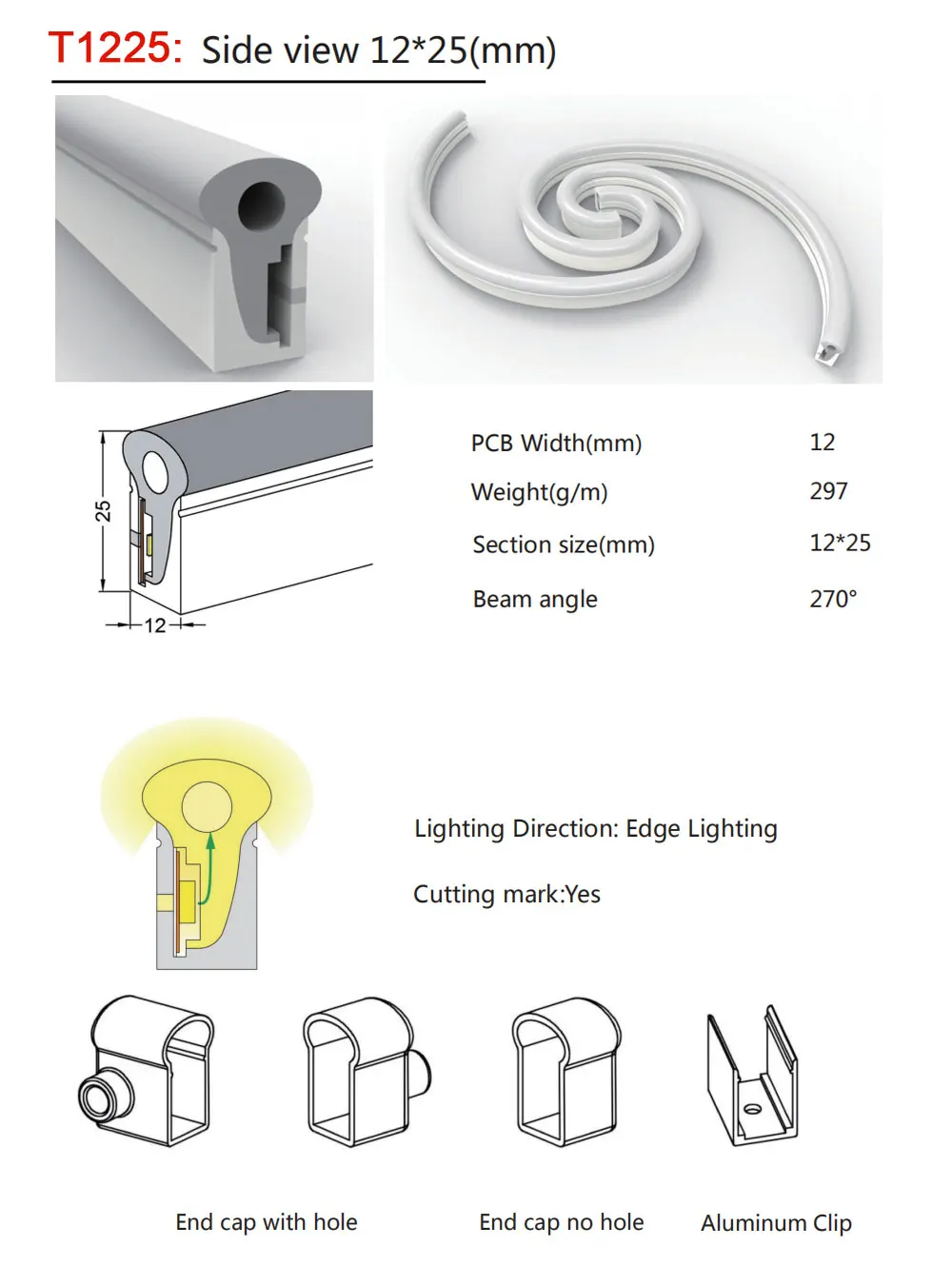 T1225: Side view 12*25(mm)

25

12

| PCB Width(mm) | 12 |
|---|---|
| Weight(g/m) | 297 |
| Section size(mm) | 12*25 |
| Beam angle | 270° |

Lighting Direction: Edge Lighting

Cutting mark:Yes

End cap with hole

End cap no hole

Aluminum Clip