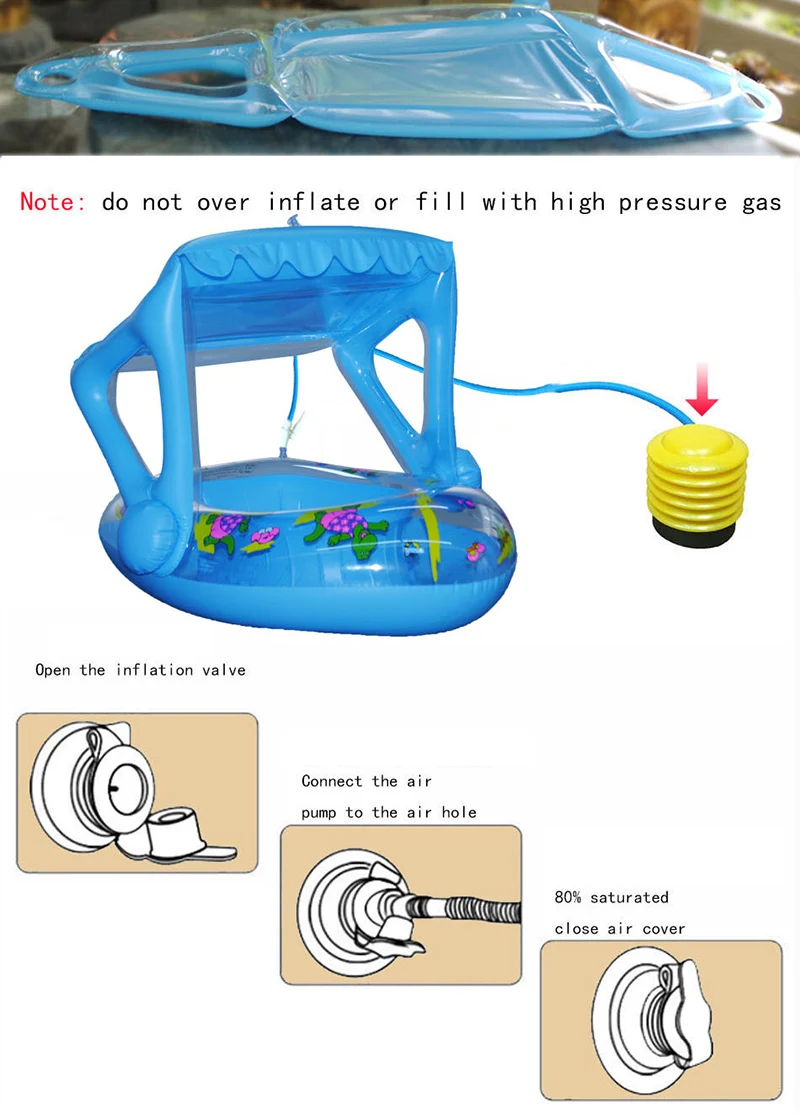 Note: do not over inflate or fill with high pressure gas

Open the inflation valve

Connect the air pump to the air hole

80% saturated close air cover