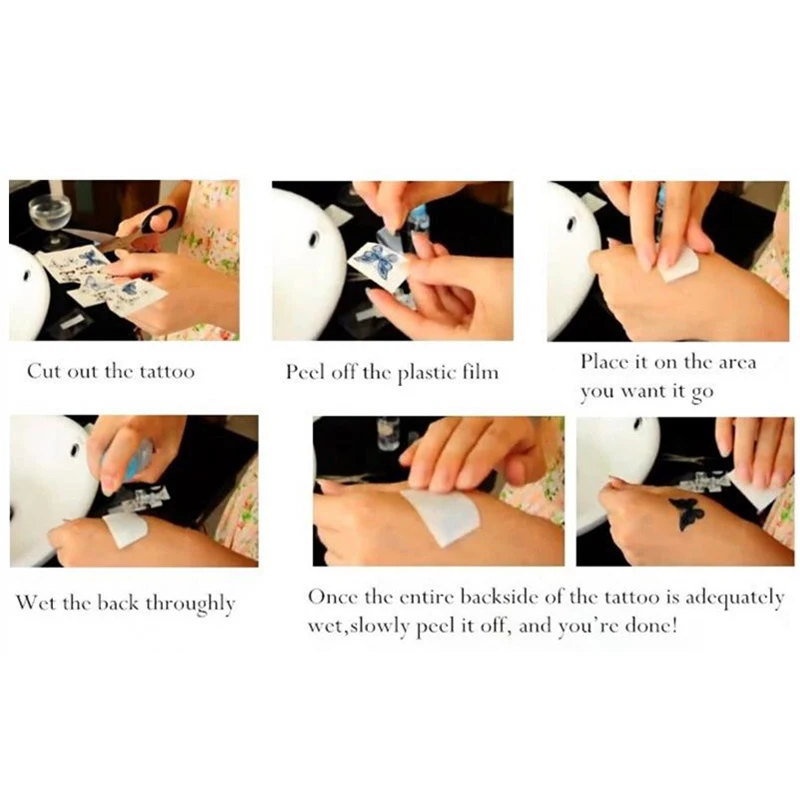 Cut out the tattoo

Peel off the plastic film

Place it on the area you want it go

Wet the back throughly

Once the entire backside of the tattoo is adequately wet,slowly peel it off, and you're done!