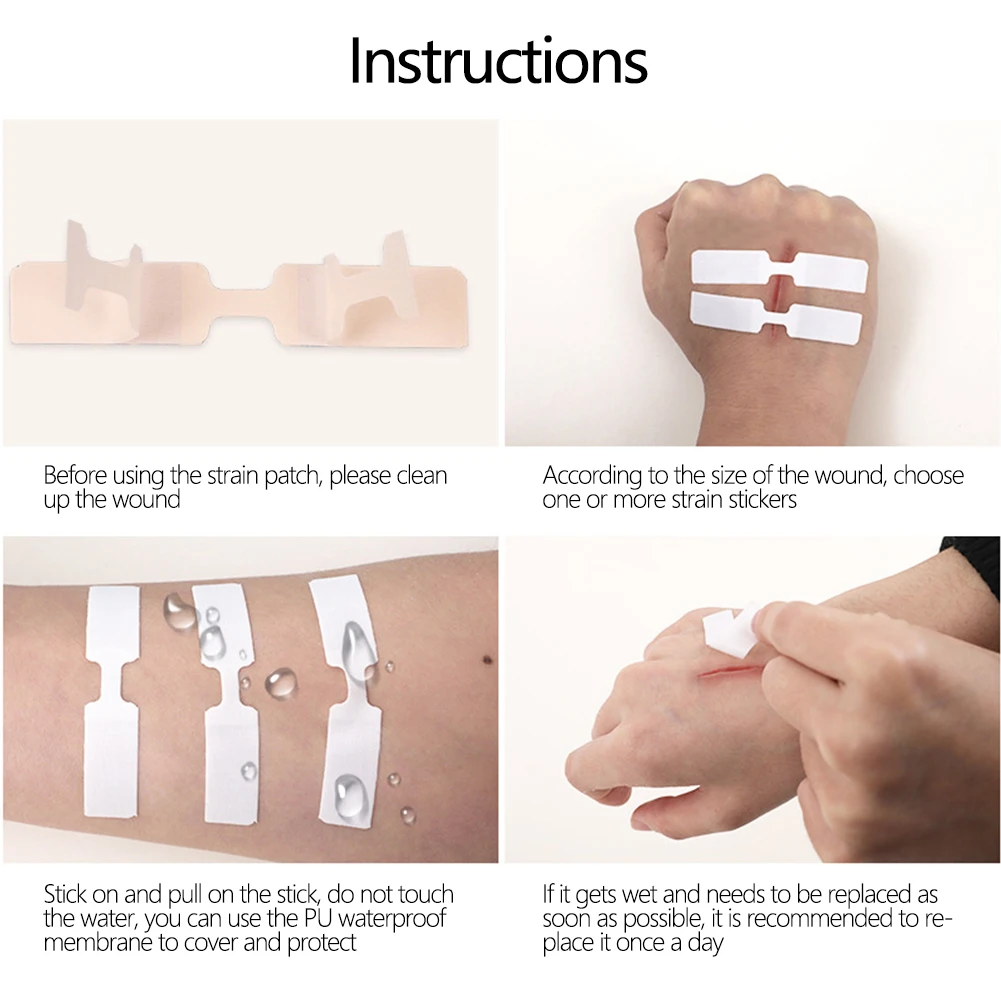 Instructions

Before using the strain patch, please clean up the wound

According to the size of the wound, choose one or more strain stickers

Stick on and pull on the stick, do not touch the water, you can use the PU waterproof membrane to cover and protect

If it gets wet and needs to be replaced as soon as possible, it is recommended to replace it once a day