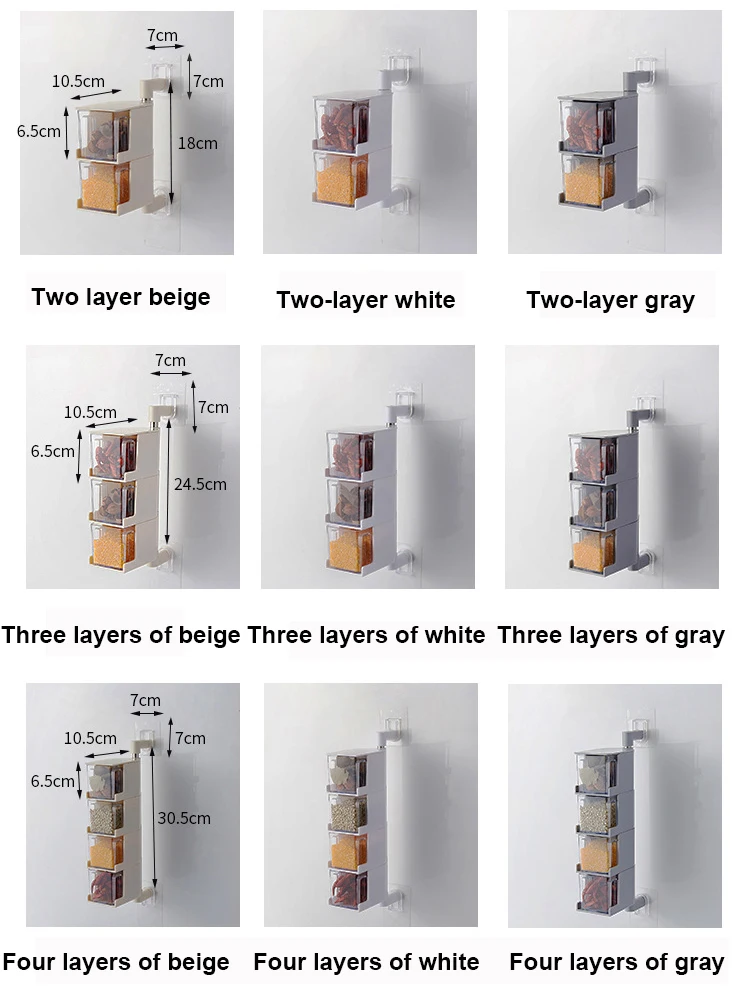 7cm
10.5cm
7cm
6.5cm
18cm

Two layer beige

Two-layer white

Two-layer gray

7cm
10.5cm
7cm
6.5cm
24.5cm

Three layers of beige

Three layers of white

Three layers of gray

7cm
10.5cm
7cm
6.5cm
30.5cm

Four layers of beige

Four layers of white

Four layers of gray