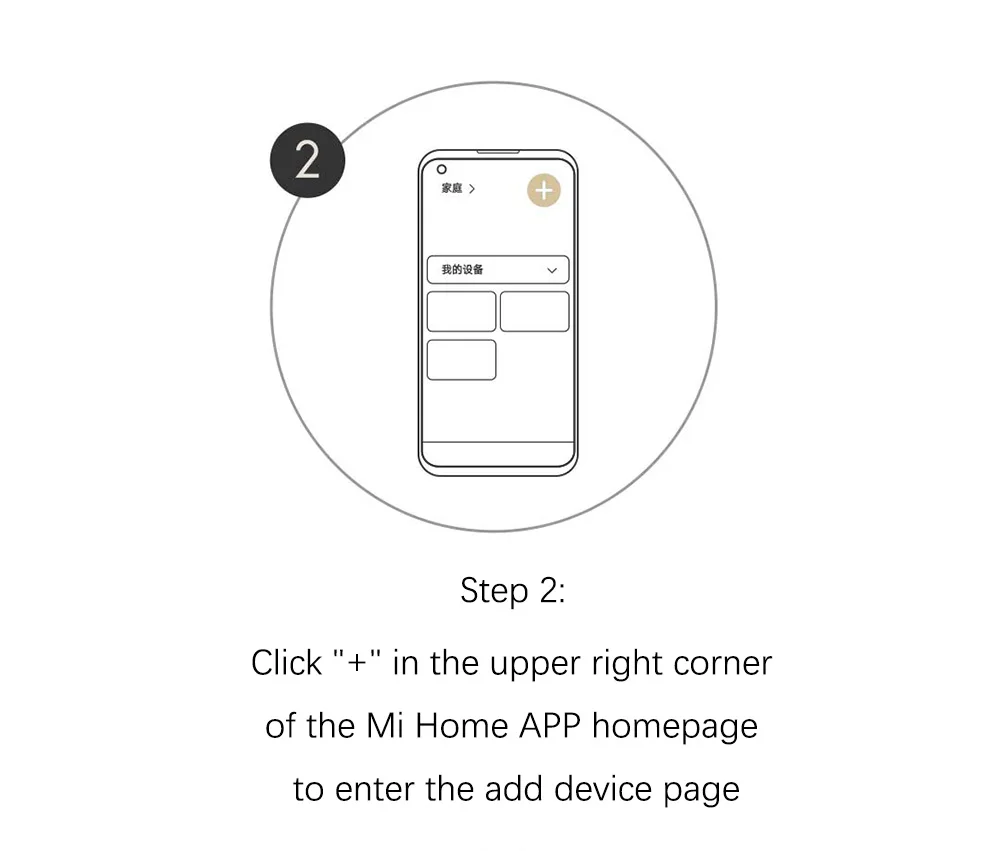 2

家庭 >

+

我的设备

Step 2:

Click "+" in the upper right corner of the Mi Home APP homepage to enter the add device page