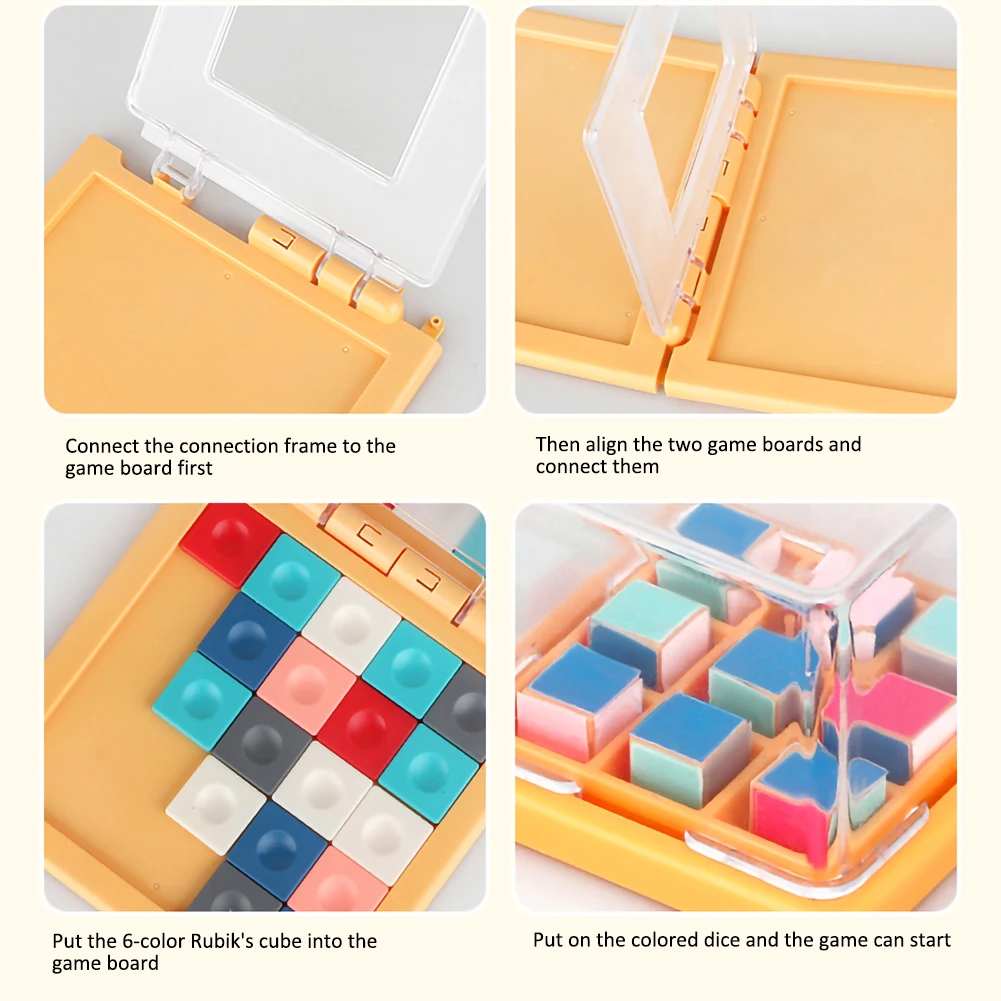 Connect the connection frame to the game board first

Then align the two game boards and connect them

Put the 6-color Rubik's cube into the game board

Put on the colored dice and the game can start