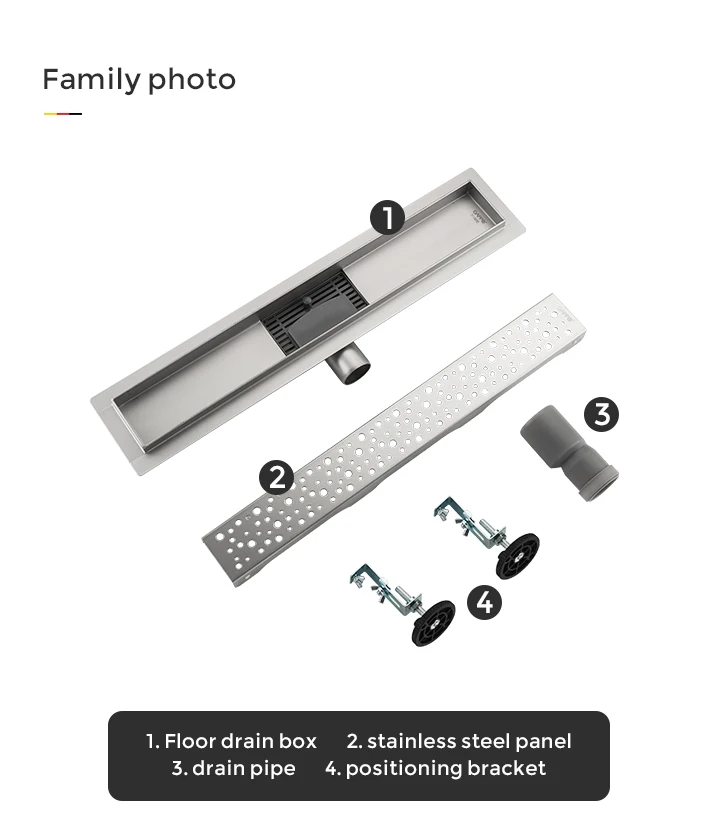 Family photo

1

2

3

4

1. Floor drain box 2. stainless steel panel
3. drain pipe 4. positioning bracket