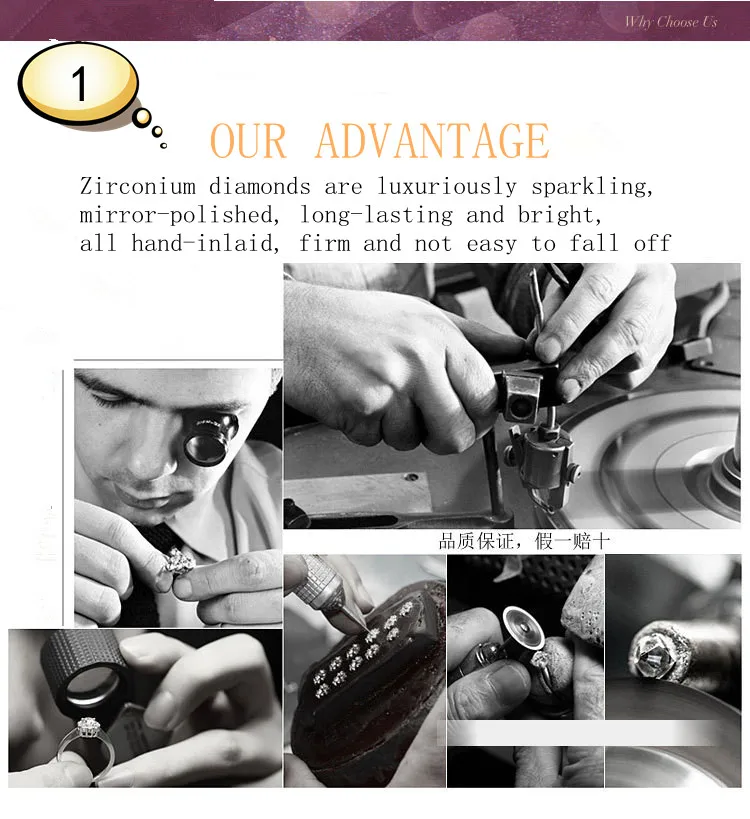 Why Choose Us

1

OUR ADVANTAGE

Zirconium diamonds are luxuriously sparkling, mirror-polished, long-lasting and bright, all hand-inlaid, firm and not easy to fall off

品质保证，假一赔十