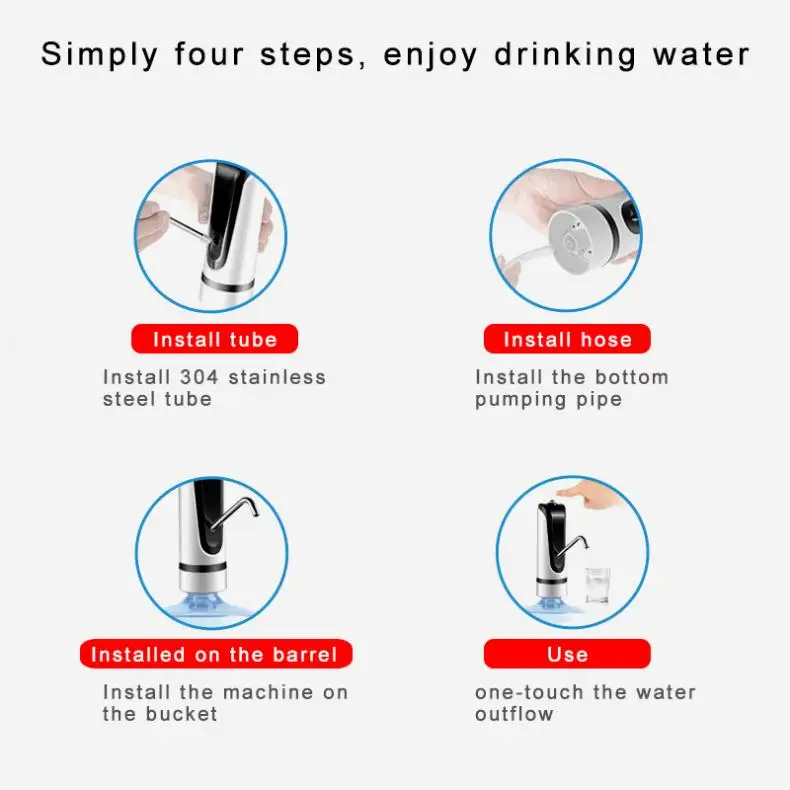 Simply four steps, enjoy drinking water

Install tube

Install 304 stainless steel tube

Install hose

Install the bottom pumping pipe

Installed on the barrel

Install the machine on the bucket

Use

one-touch the water outflow