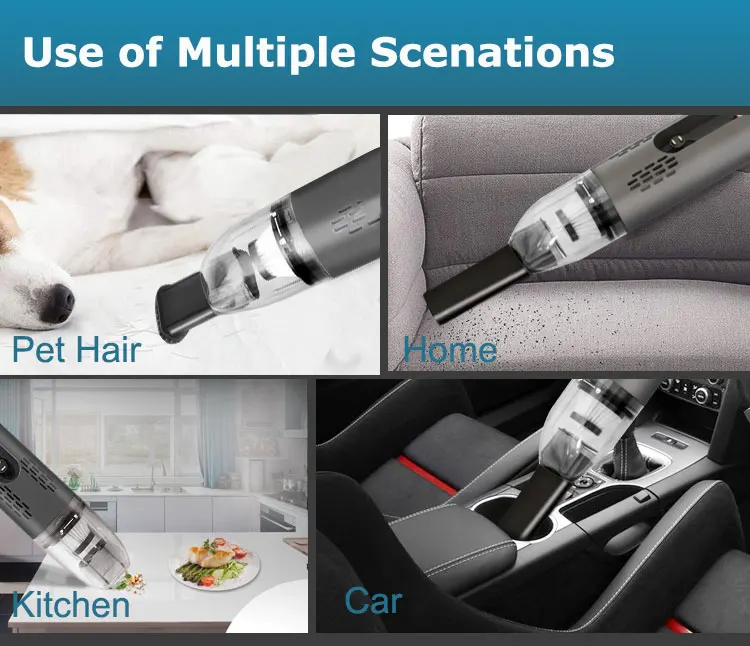 Use of Multiple Scenations

Pet Hair

Home

Kitchen

Car