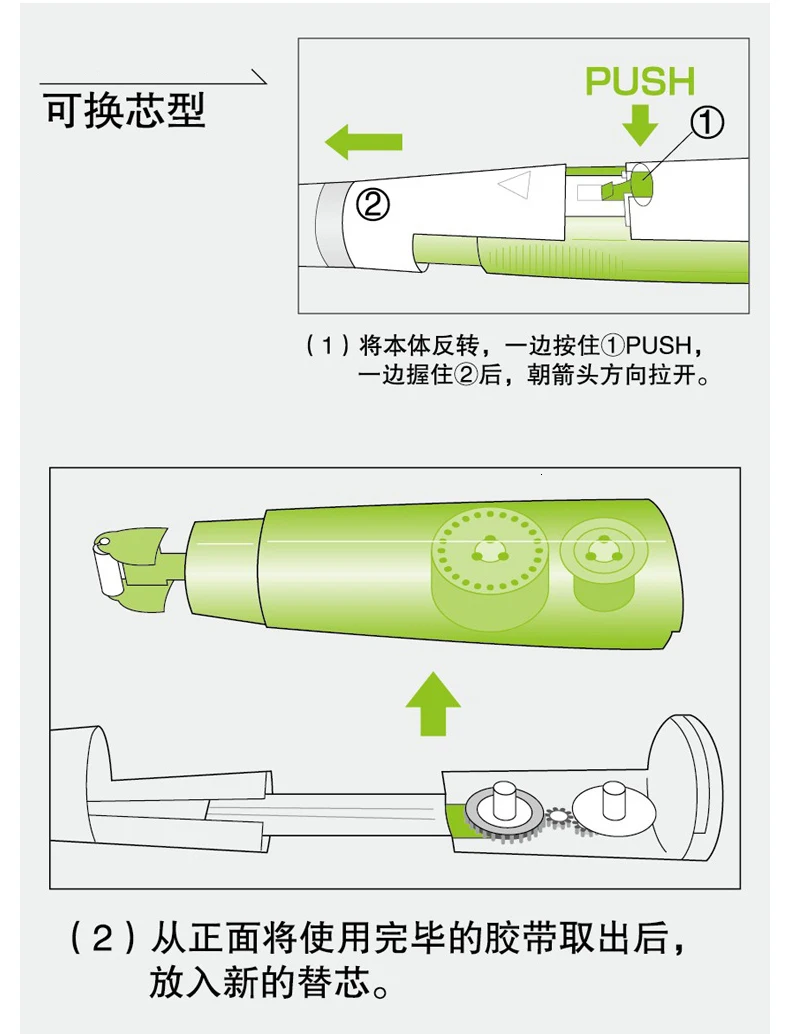 可换芯型

PUSH

①

②

（1）将本体反转，一边按住①PUSH，一边握住②后，朝箭头方向拉开。

（2）从正面将使用完毕的胶带取出后，放入新的替芯。