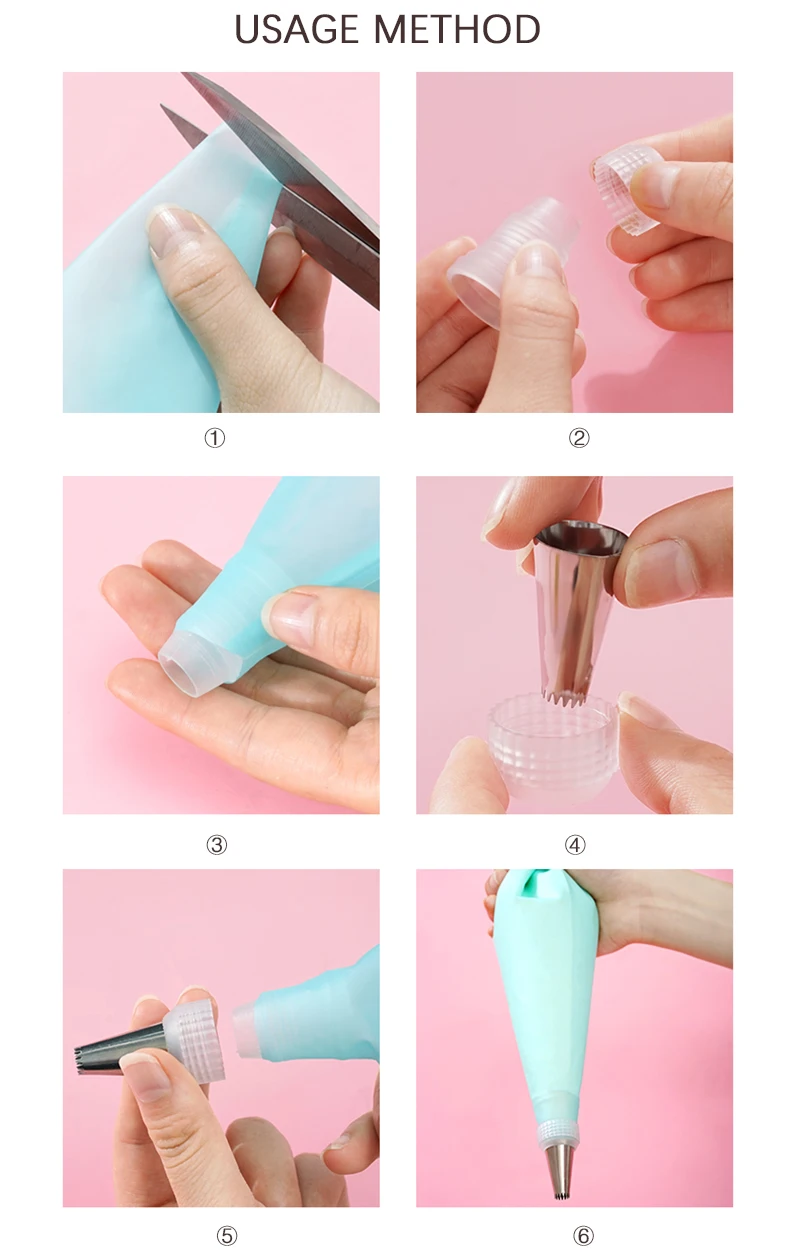 USAGE METHOD

①

②

③

④

⑤

⑥