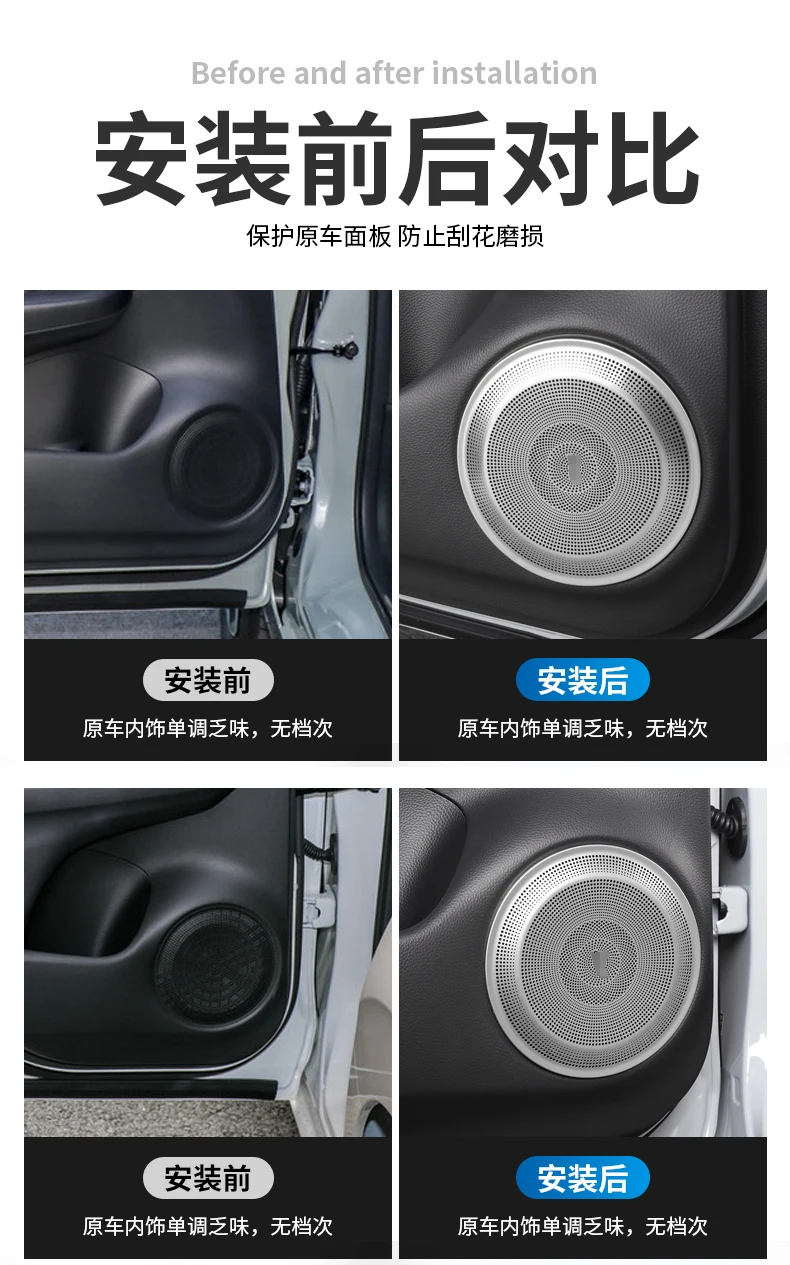 Before and after installation

安装前后对比

保护原车面板 防止刮花磨损

安装前

原车内饰单调乏味，无档次

安装后

原车内饰单调乏味，无档次

安装前

原车内饰单调乏味，无档次

安装后

原车内饰单调乏味，无档次