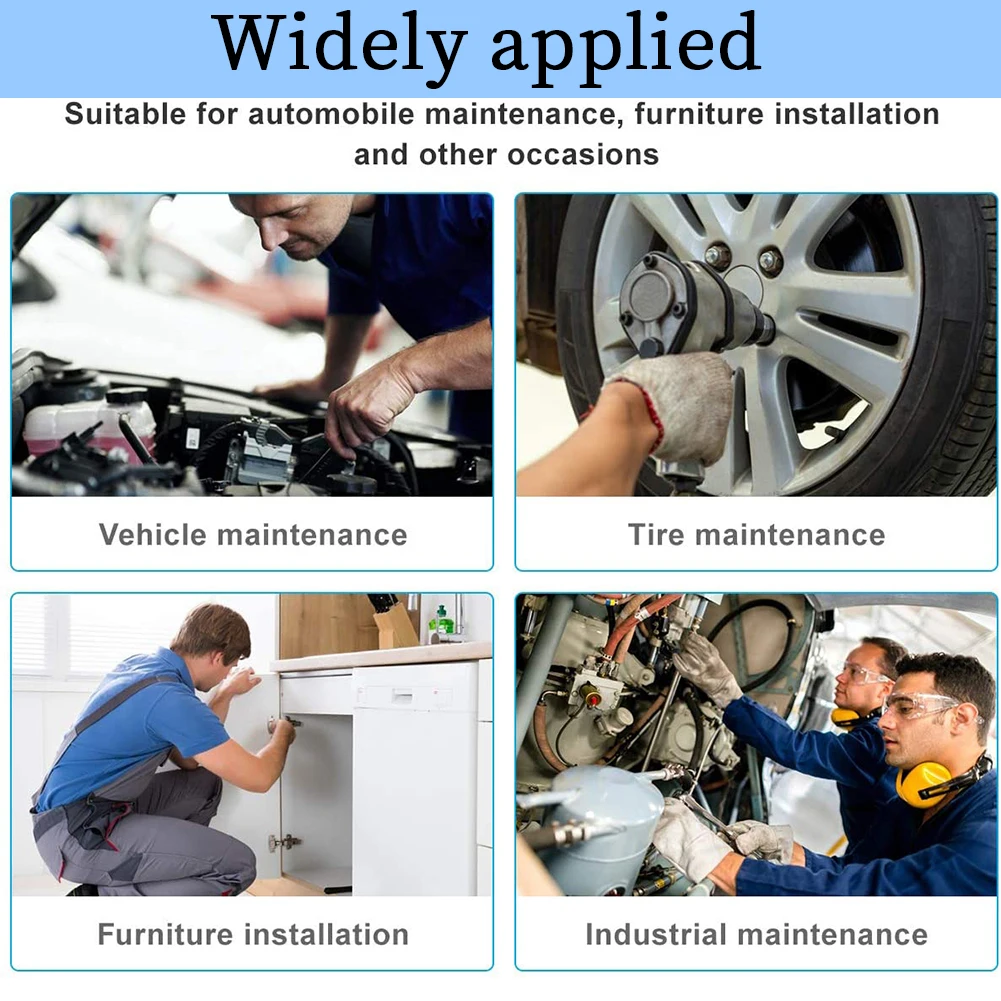 Widely applied

Suitable for automobile maintenance, furniture installation and other occasions

Vehicle maintenance

Tire maintenance

Furniture installation

Industrial maintenance