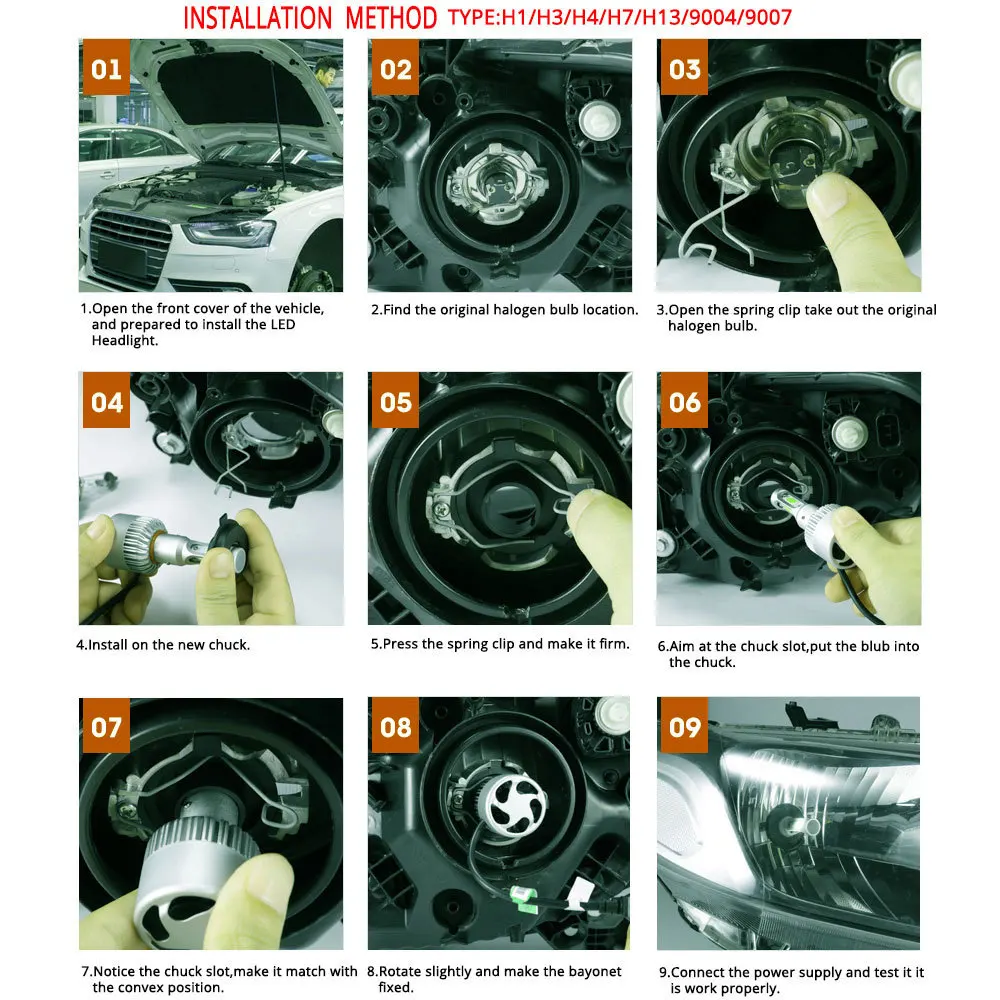 INSTALLATION METHOD TYPE:H1/H3/H4/H7/H13/9004/9007

01

1.Open the front cover of the vehicle, and prepared to install the LED Headlight.

02

2.Find the original halogen bulb location.

03

3.Open the spring clip take out the original halogen bulb.

04

4.Install on the new chuck.

05

5.Press the spring clip and make it firm.

06

6.Aim at the chuck slot,put the blub into the chuck.

07

7.Notice the chuck slot,make it match with the convex position.

08

8.Rotate slightly and make the bayonet fixed.

09

9.Connect the power supply and test it it is work properly.