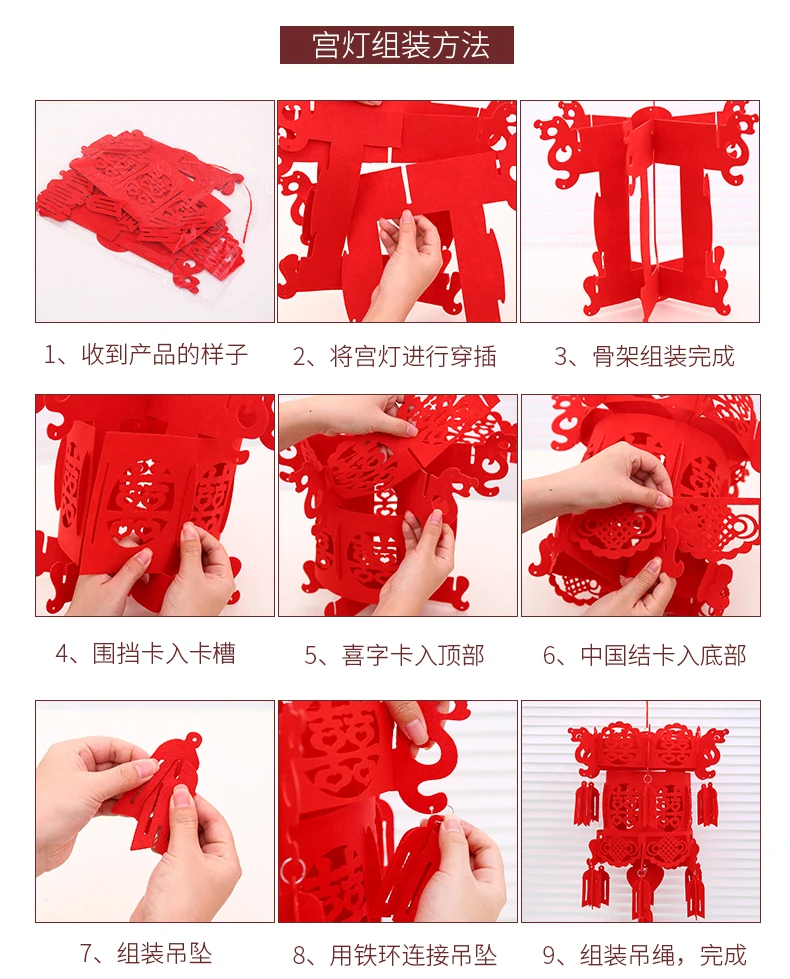 宫灯组装方法

1、收到产品的样子

2、将宫灯进行穿插

3、骨架组装完成

4、围挡卡入卡槽

5、喜字卡入顶部

6、中国结卡入底部

7、组装吊坠

8、用铁环连接吊坠

9、组装吊绳，完成