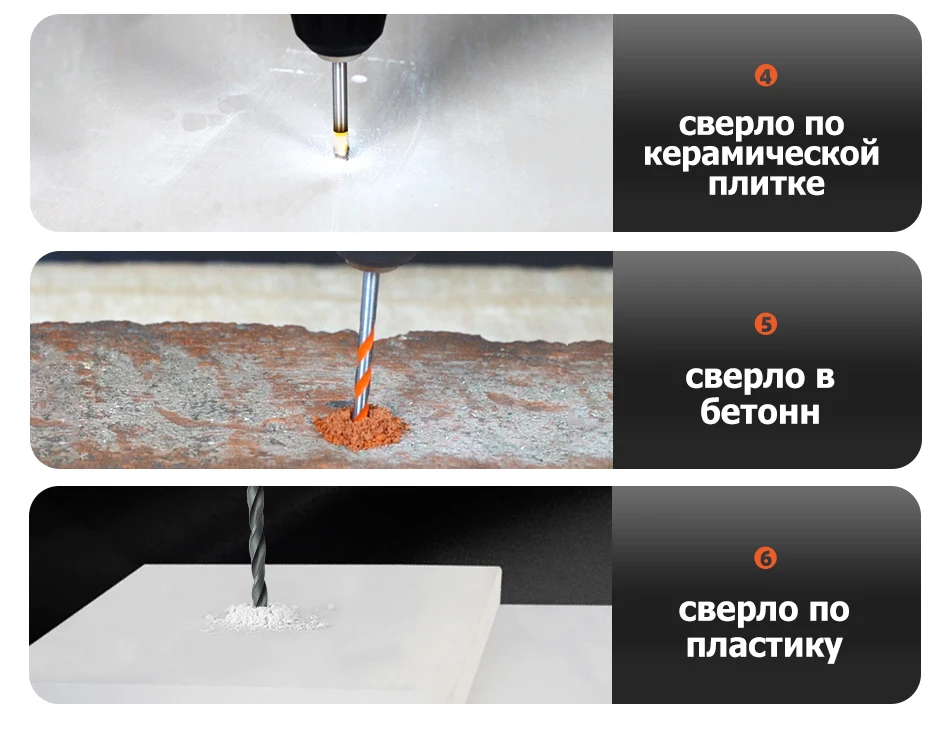 4

сверло по керамической плитке

5

сверло в бетонн

6

сверло по пластику