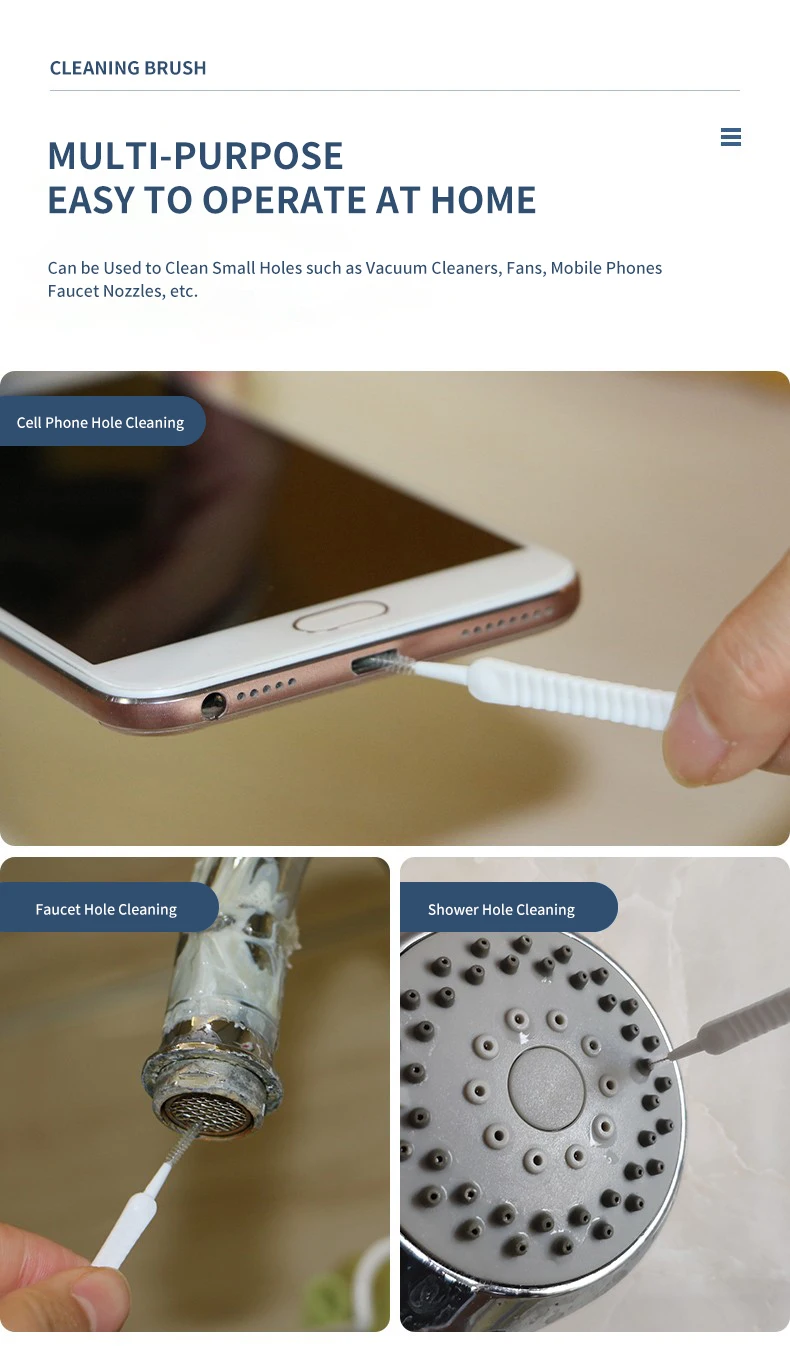 CLEANING BRUSH

MULTI-PURPOSE
EASY TO OPERATE AT HOME

Can be Used to Clean Small Holes such as Vacuum Cleaners, Fans, Mobile Phones Faucet Nozzles, etc.

Cell Phone Hole Cleaning

Faucet Hole Cleaning

Shower Hole Cleaning