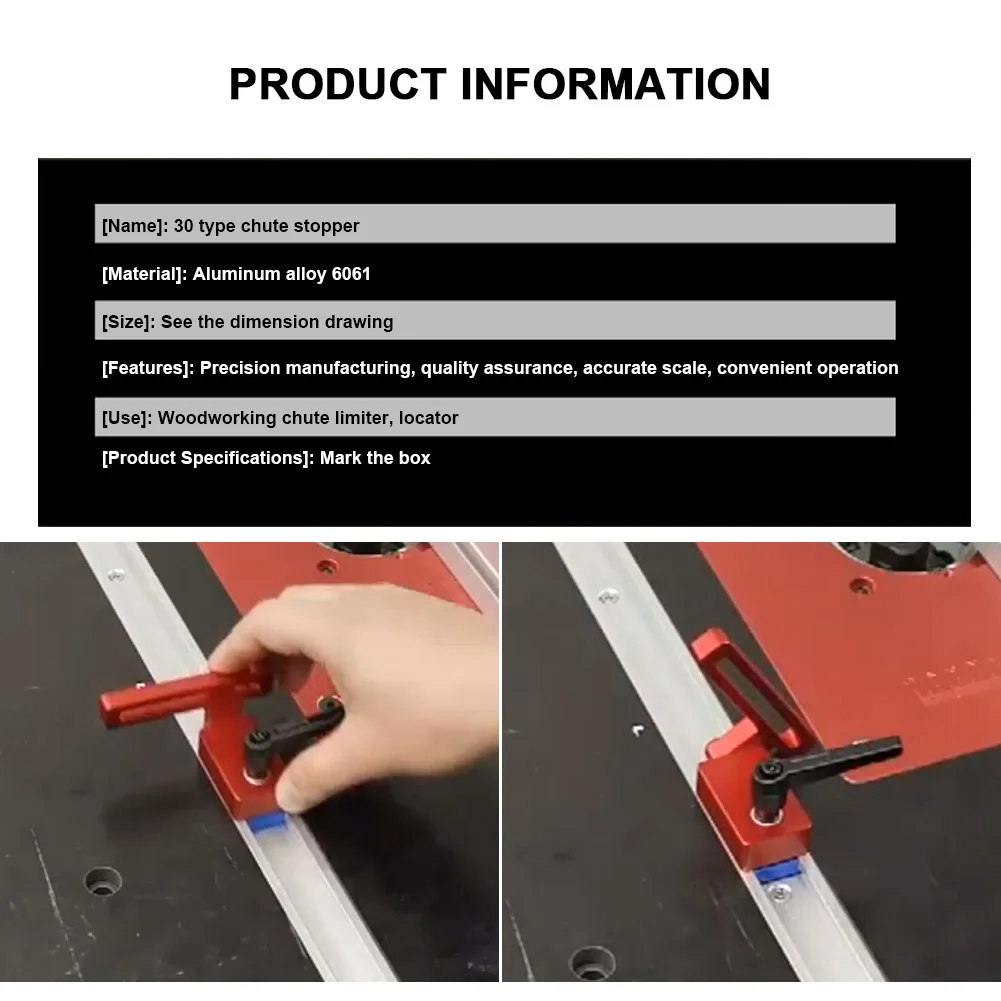 PRODUCT INFORMATION

[Name]: 30 type chute stopper

[Material]: Aluminum alloy 6061

[Size]: See the dimension drawing

[Features]: Precision manufacturing, quality assurance, accurate scale, convenient operation

[Use]: Woodworking chute limiter, locator

[Product Specifications]: Mark the box