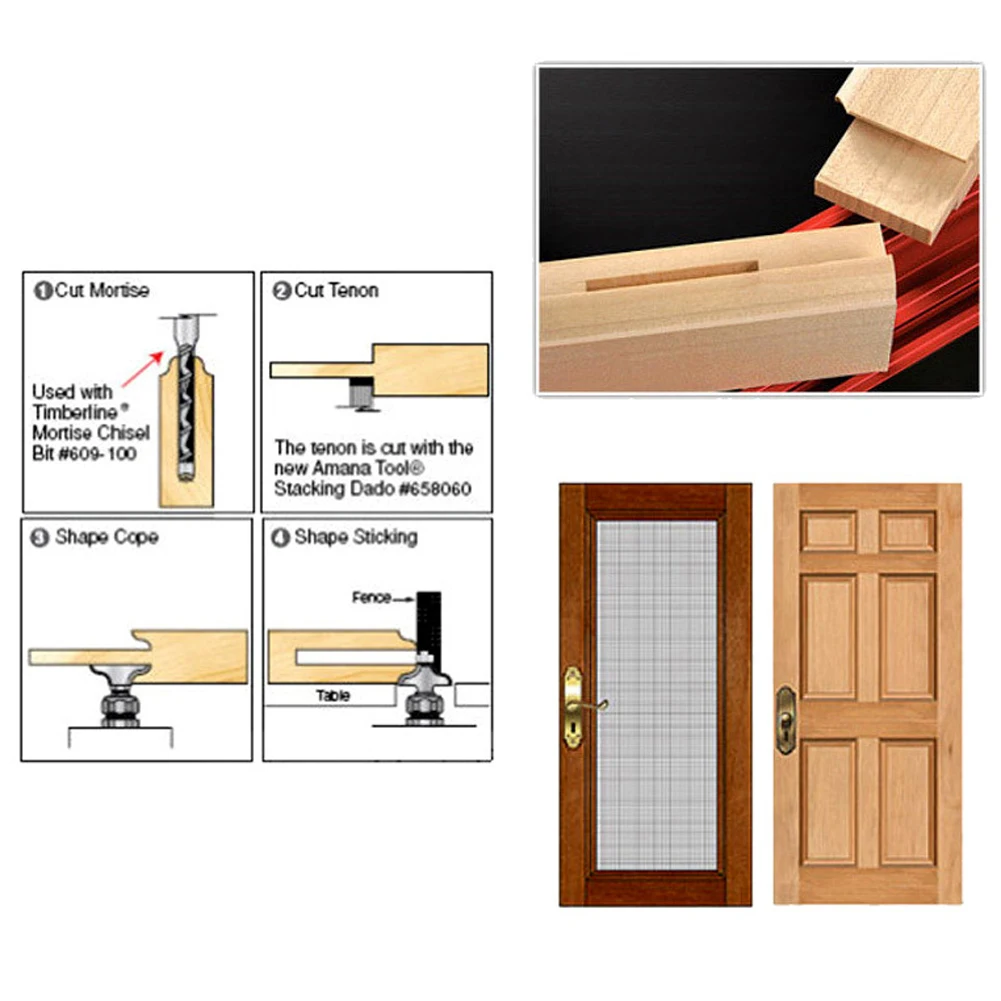 1 Cut Mortise

Used with Timberline® Mortise Chisel Bit #609-100

2 Cut Tenon

The tenon is cut with the new Amana Tool® Stacking Dado #658060

3 Shape Cope

4 Shape Sticking

Fence

Table