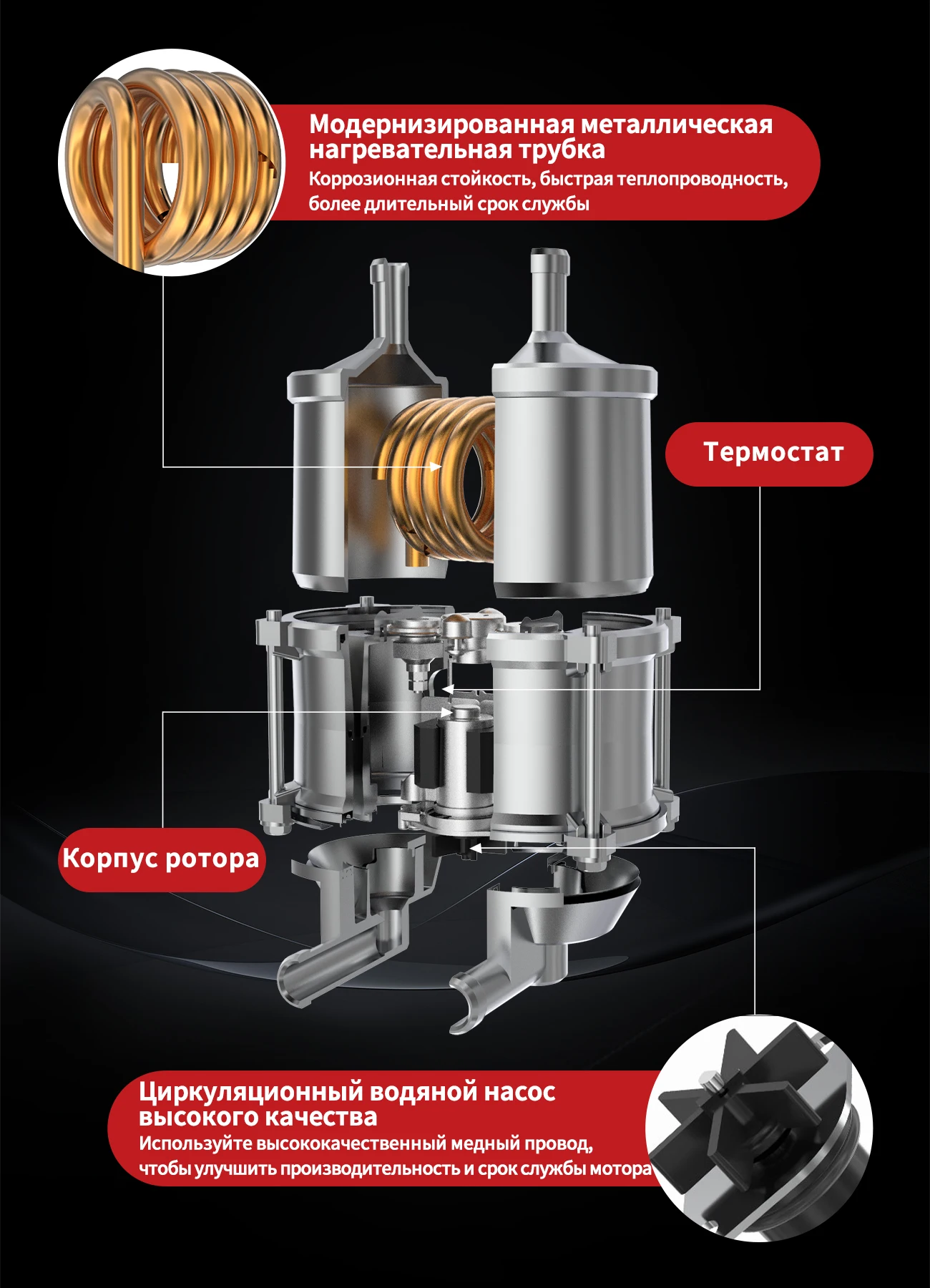 Модернизированная металлическая нагревательная трубка
Коррозионная стойкость, быстрая теплопроводность, более длительный срок службы

Термостат

Корпус ротора

Циркуляционный водяной насос высокого качества
Используйте высококачественный медный провод, чтобы улучшить производительность и срок службы мотора