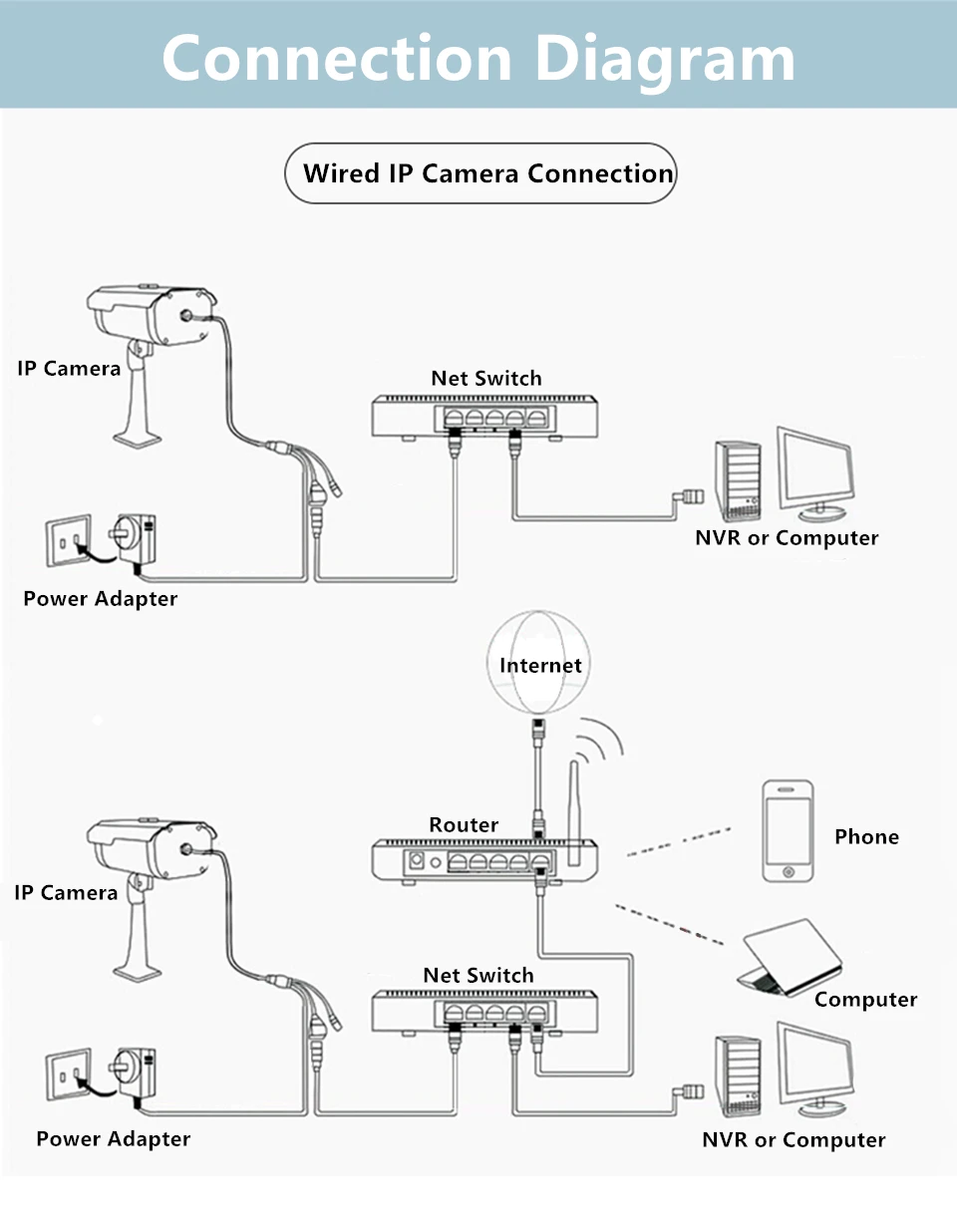 Connection Diagram

Wired IP Camera Connection

IP Camera

Net Switch

NVR or Computer

Power Adapter

Internet

Router

Phone

IP Camera

Net Switch

Computer

Power Adapter

NVR or Computer