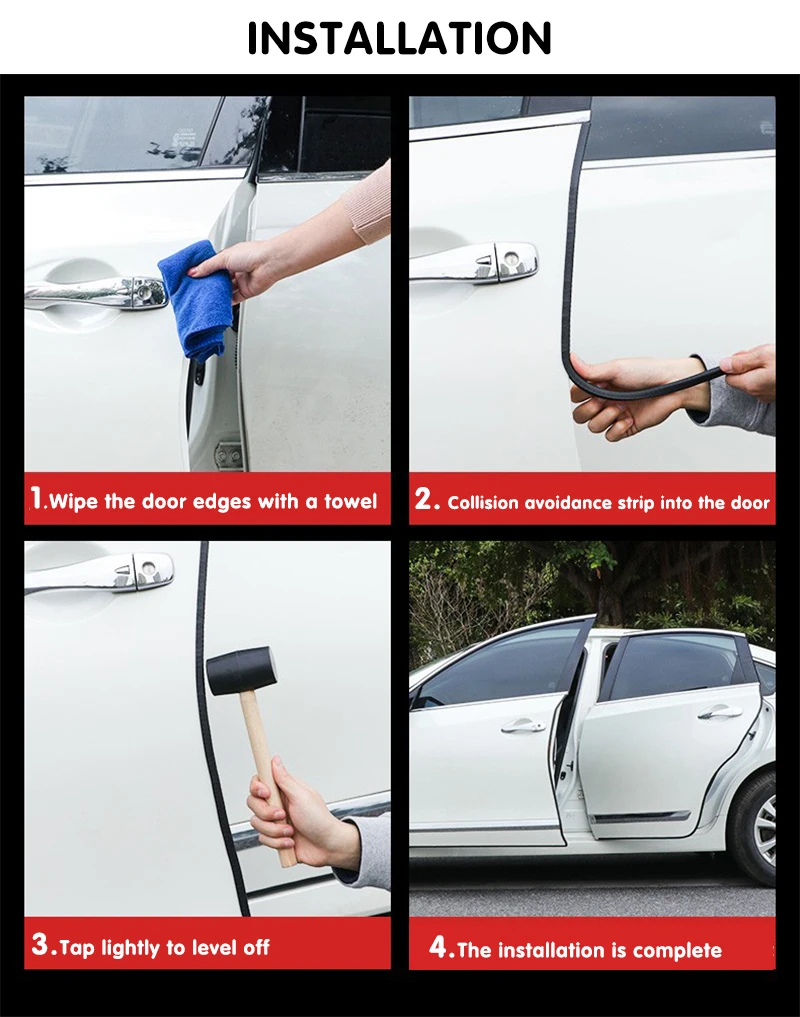 INSTALLATION

1.Wipe the door edges with a towel

2. Collision avoidance strip into the door

3.Tap lightly to level off

4.The installation is complete