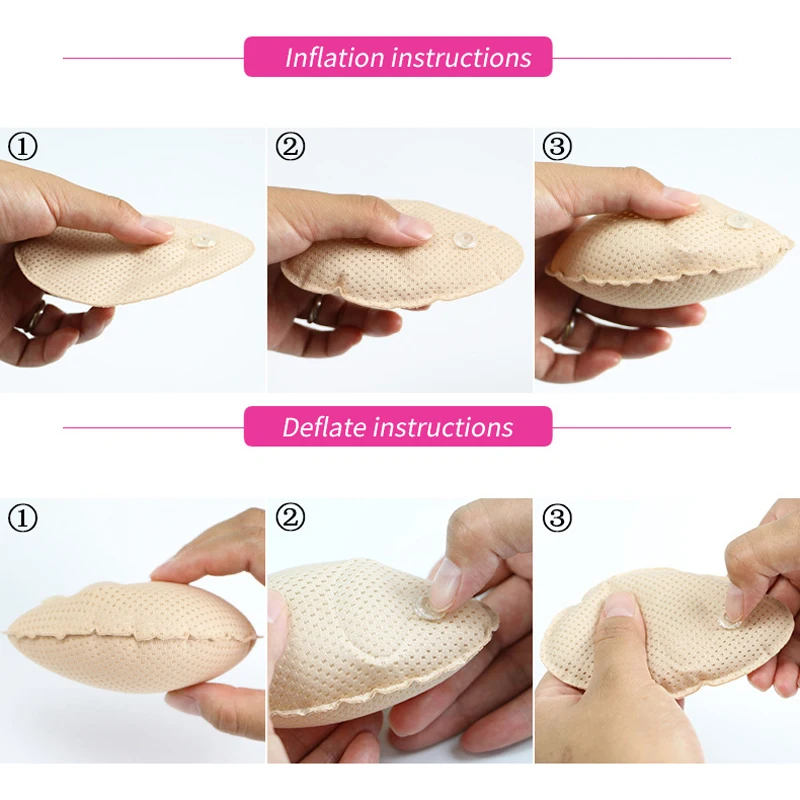 Inflation instructions

①

②

③

Deflate instructions

①

②

③