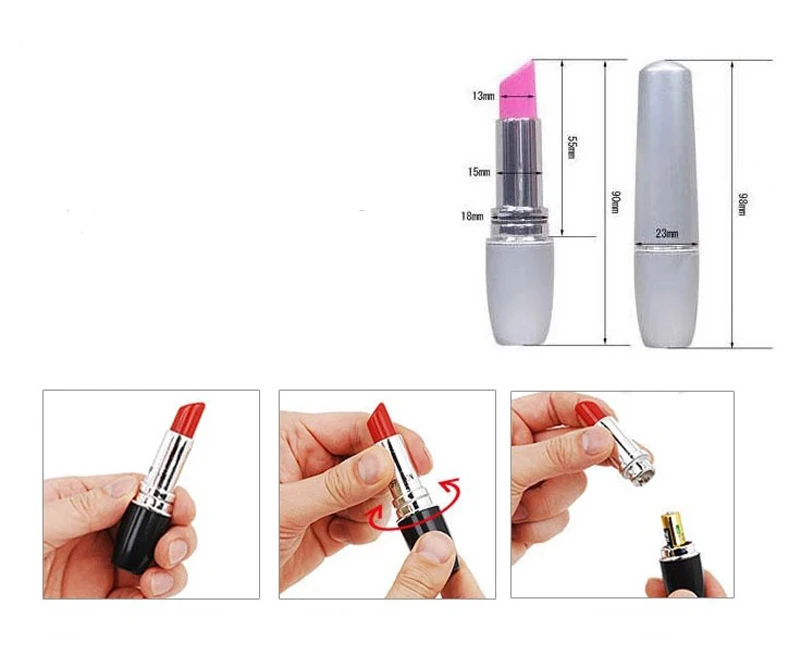 13mm
15mm
18mm
55mm
90mm
23mm
98mm