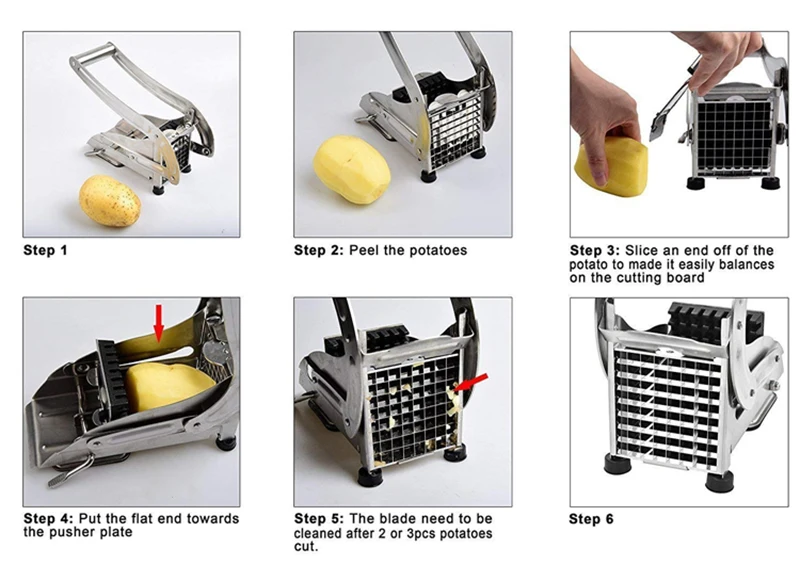 Step 1

Step 2: Peel the potatoes

Step 3: Slice an end off of the potato to made it easily balances on the cutting board

Step 4: Put the flat end towards the pusher plate

Step 5: The blade need to be cleaned after 2 or 3pcs potatoes cut.

Step 6