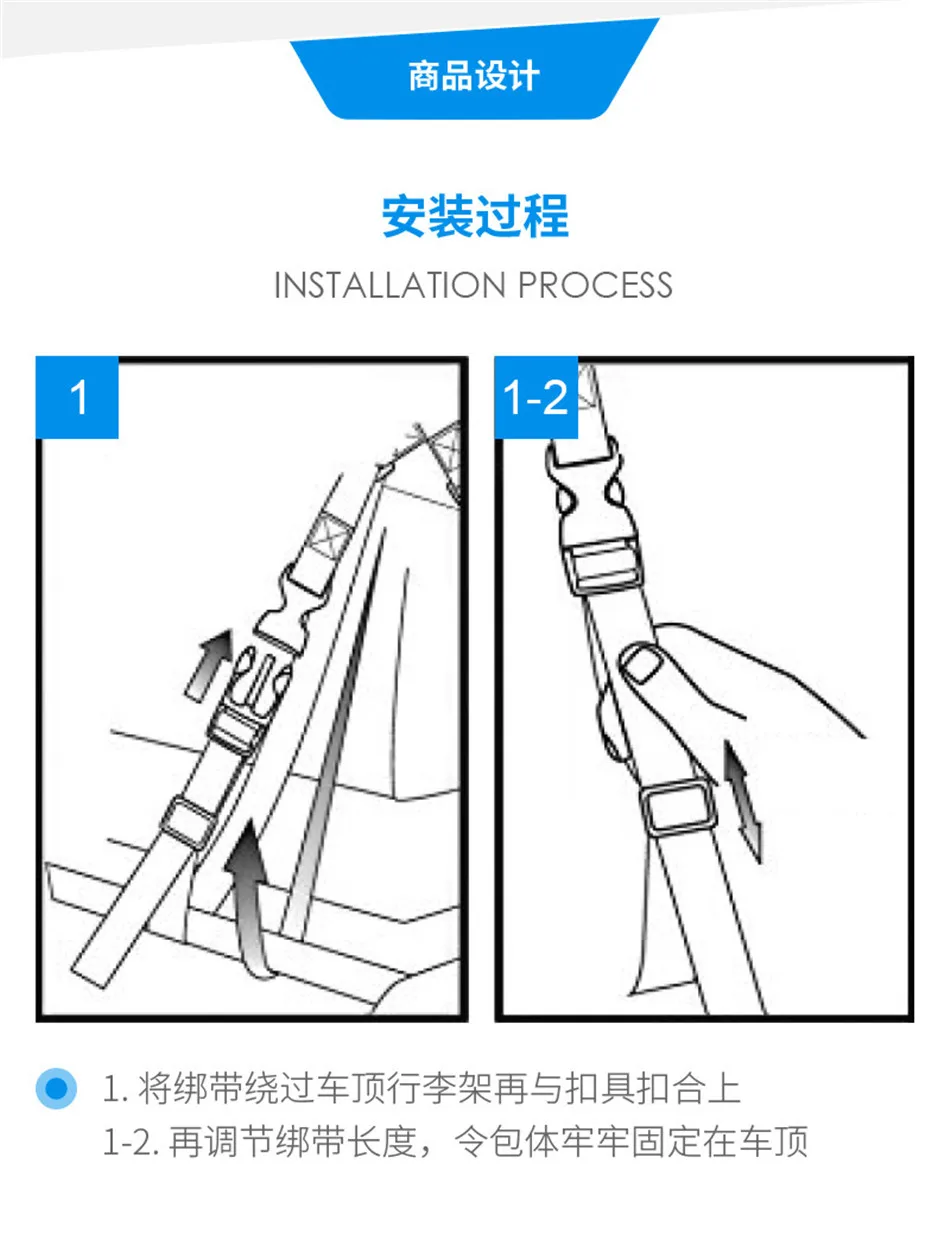 商品设计

安装过程

INSTALLATION PROCESS

1

1-2

1. 将绑带绕过车顶行李架再与扣具扣合上

1-2. 再调节绑带长度，令包体牢牢固定在车顶