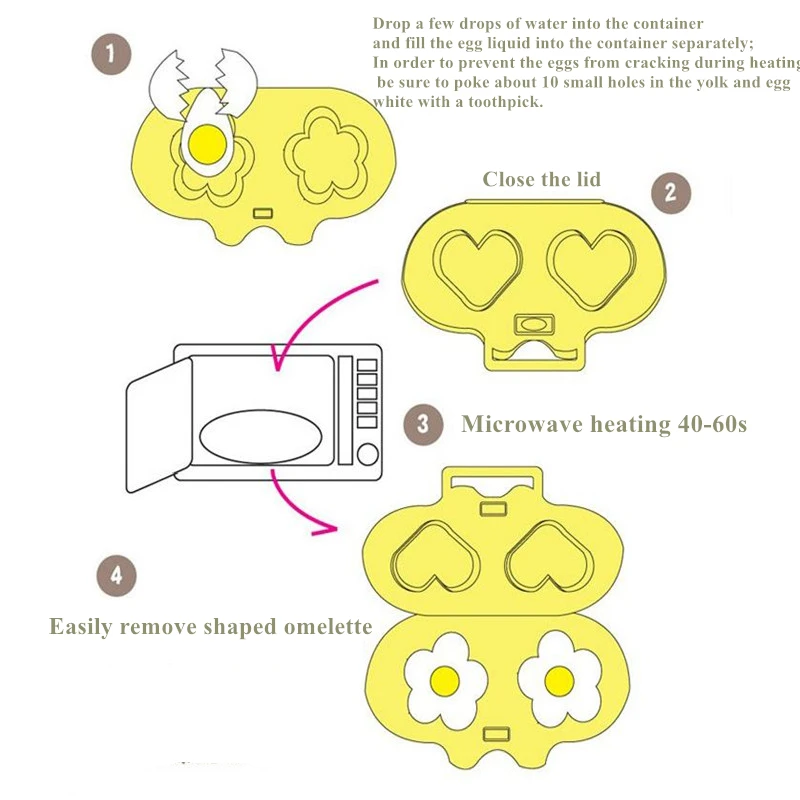 1

Drop a few drops of water into the container and fill the egg liquid into the container separately; In order to prevent the eggs from cracking during heating be sure to poke about 10 small holes in the yolk and egg white with a toothpick.

Close the lid

2

3 Microwave heating 40-60s

4

Easily remove shaped omelette