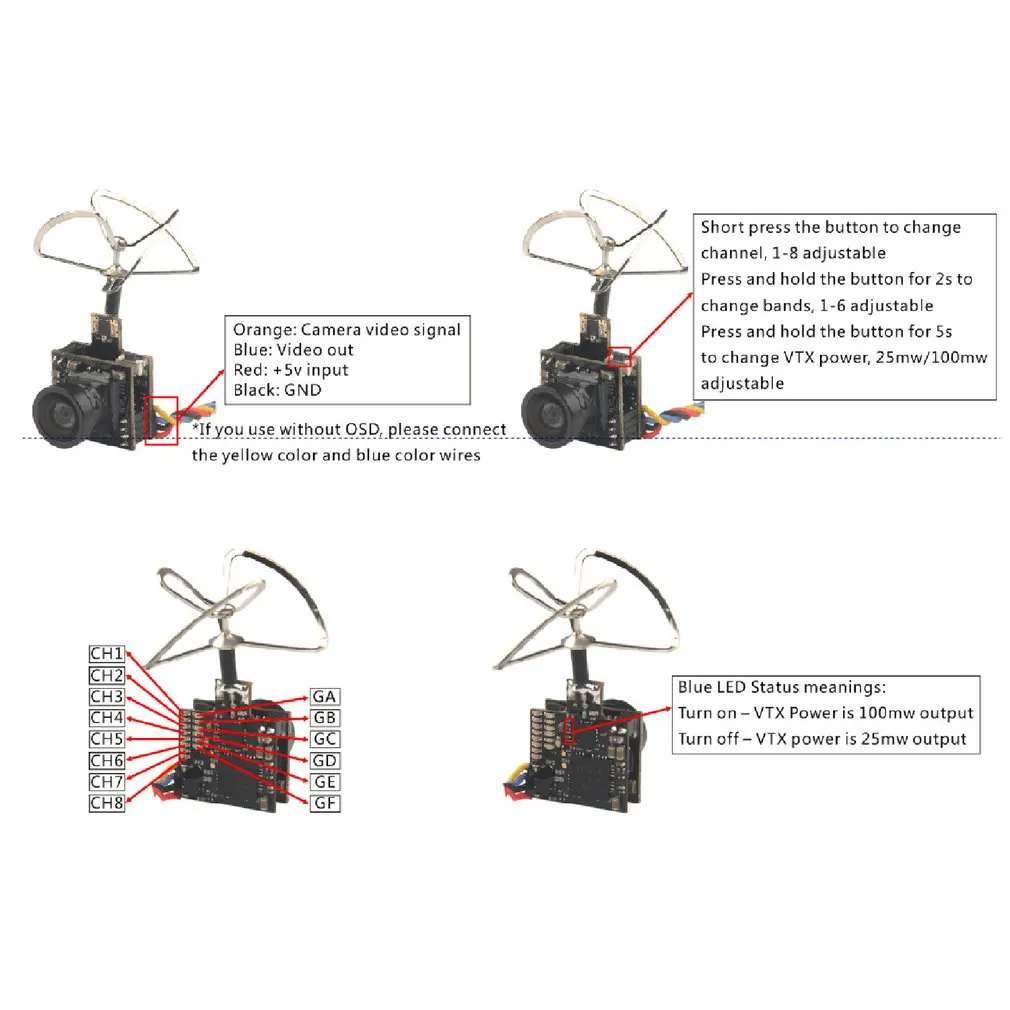 Orange: Camera video signal
Blue: Video out
Red: +5v input
Black: GND

*If you use without OSD, please connect the yellow color and blue color wires

Short press the button to change channel, 1-8 adjustable
Press and hold the button for 2s to change bands, 1-6 adjustable
Press and hold the button for 5s to change VTX power, 25mw/100mw adjustable

CH1
CH2
CH3
CH4
CH5
CH6
CH7
CH8

GA
GB
GC
GD
GE
GF

Blue LED Status meanings:
Turn on – VTX Power is 100mw output
Turn off – VTX power is 25mw output