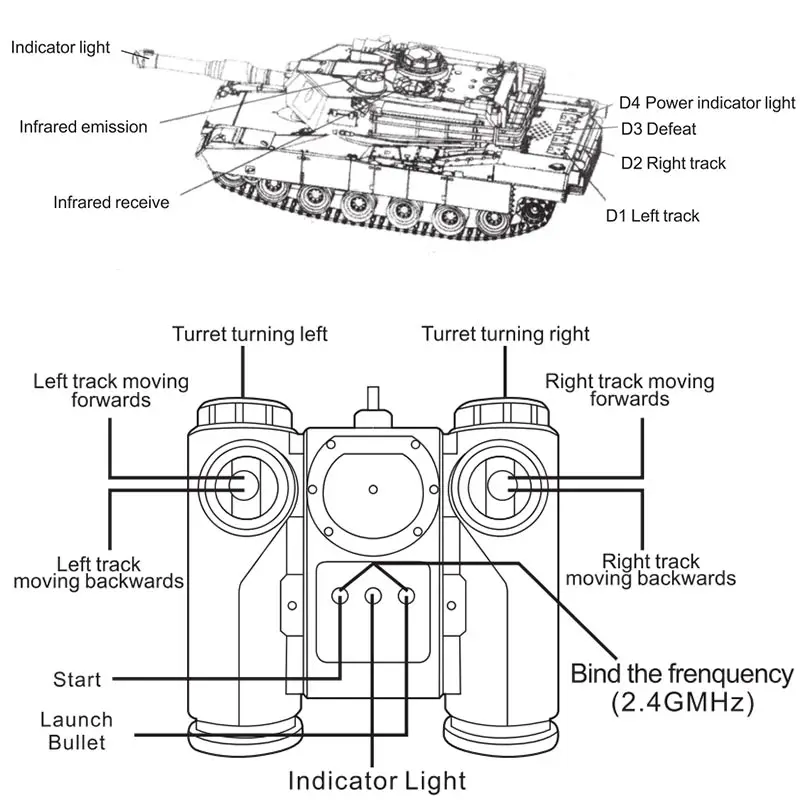 Indicator light

Infrared emission

Infrared receive

D4 Power indicator light

D3 Defeat

D2 Right track

D1 Left track

Turret turning left

Turret turning right

Left track moving forwards

Right track moving forwards

Left track moving backwards

Right track moving backwards

Start

Launch Bullet

Bind the frenquency (2.4GMHz)

Indicator Light