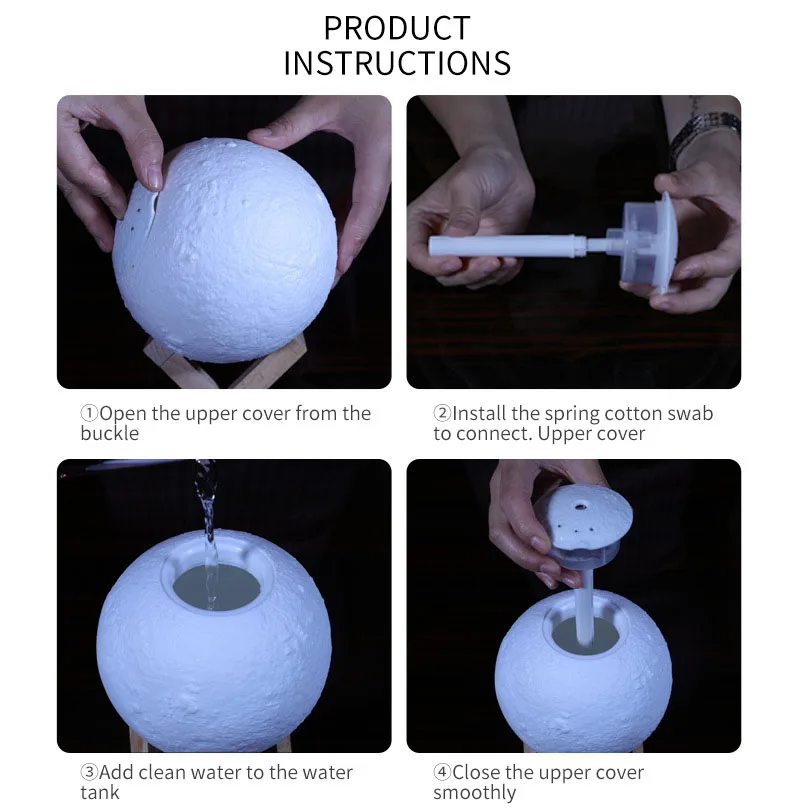 PRODUCT INSTRUCTIONS

①Open the upper cover from the buckle

②Install the spring cotton swab to connect. Upper cover

③Add clean water to the water tank

④Close the upper cover smoothly