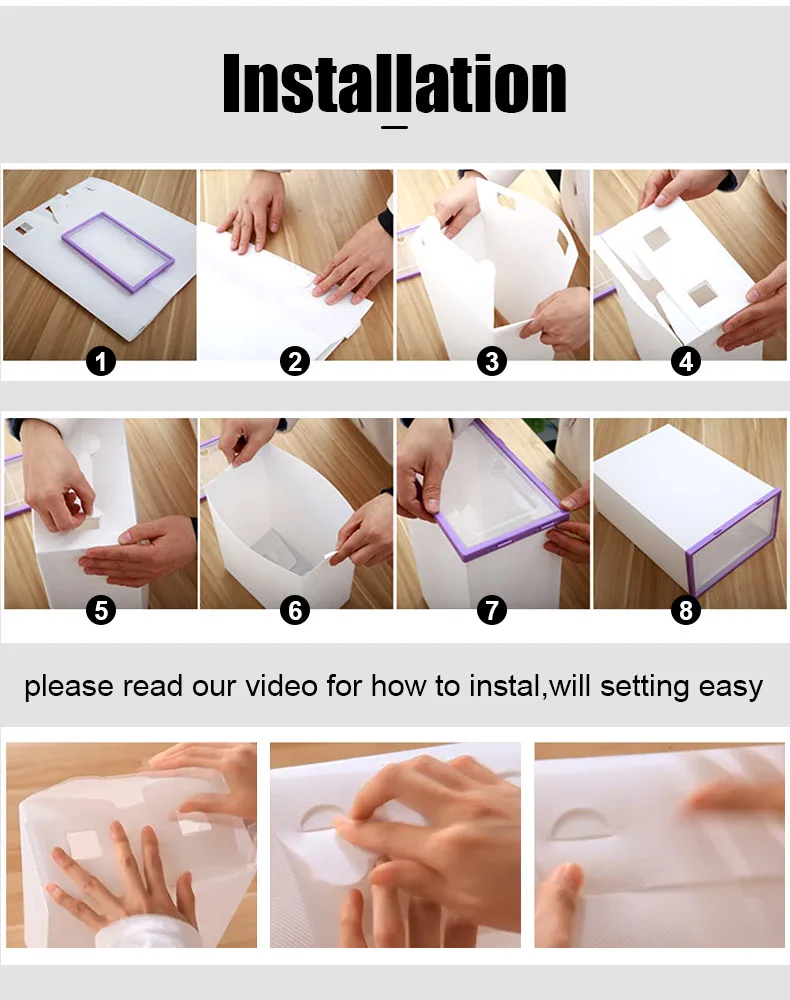 Installation

1 2 3 4

5 6 7 8

please read our video for how to instal,will setting easy