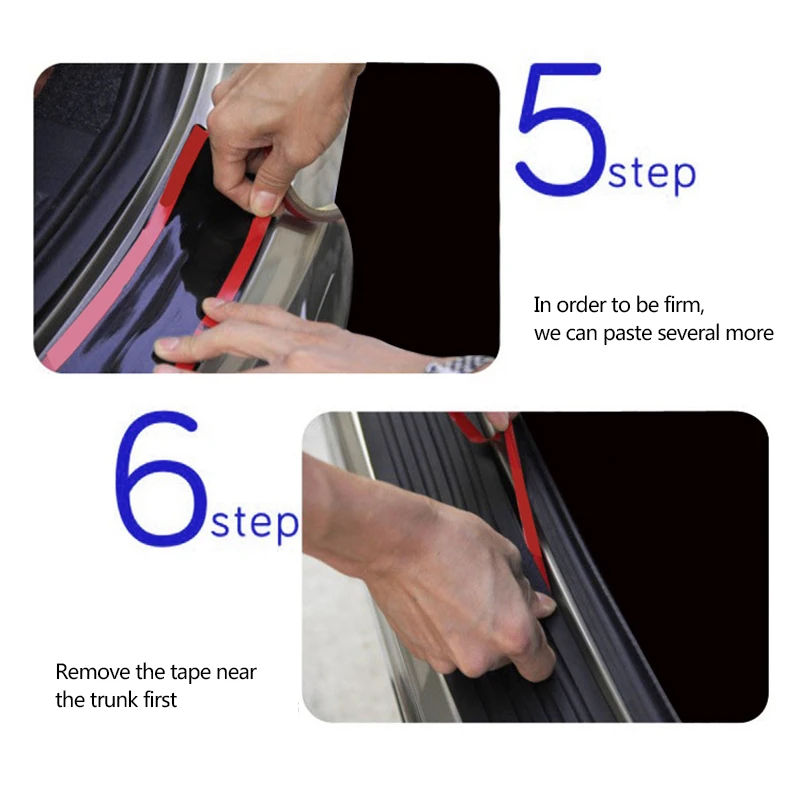 5step

In order to be firm, we can paste several more

6step

Remove the tape near the trunk first