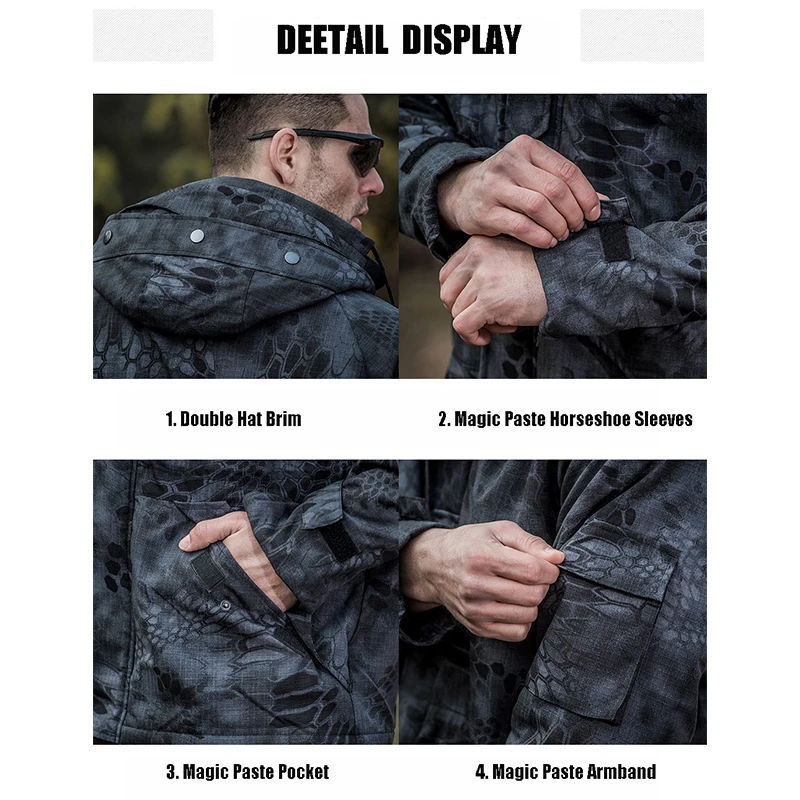 DEETAIL DISPLAY

1. Double Hat Brim

2. Magic Paste Horseshoe Sleeves

3. Magic Paste Pocket

4. Magic Paste Armband