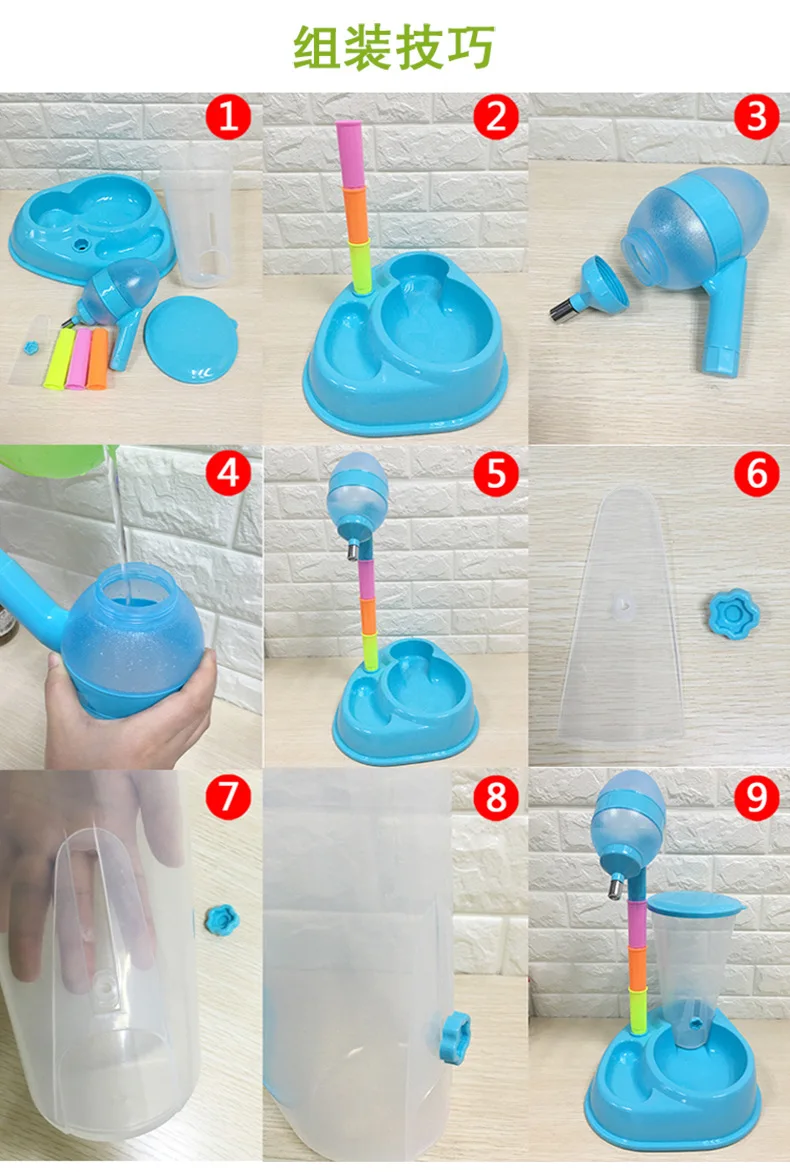 组装技巧

1

2

3

4

5

6

7

8

9