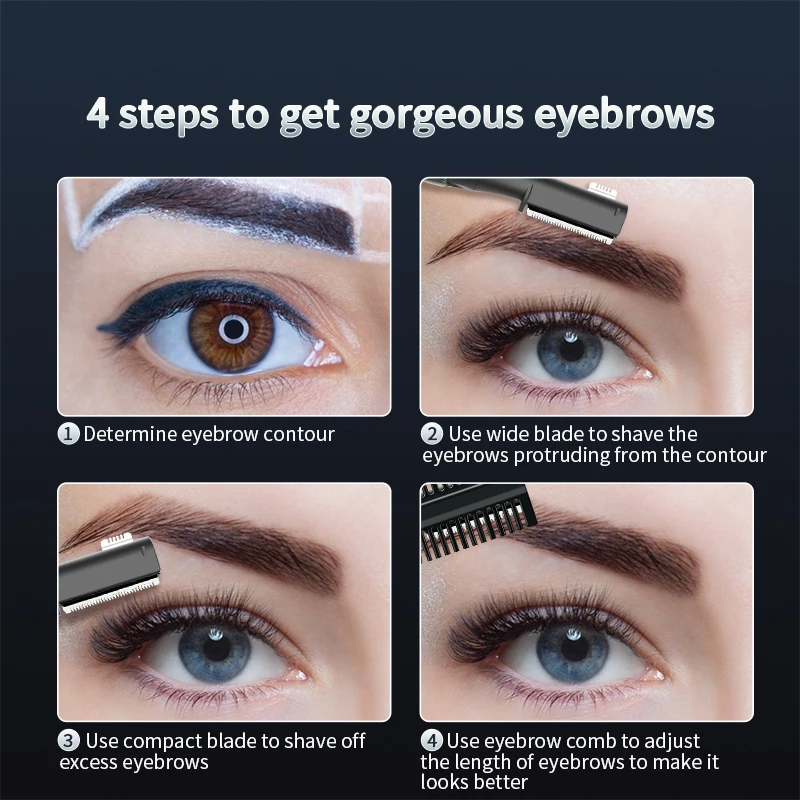 4 steps to get gorgeous eyebrows

① Determine eyebrow contour

② Use wide blade to shave the eyebrows protruding from the contour

③ Use compact blade to shave off excess eyebrows

④ Use eyebrow comb to adjust the length of eyebrows to make it looks better