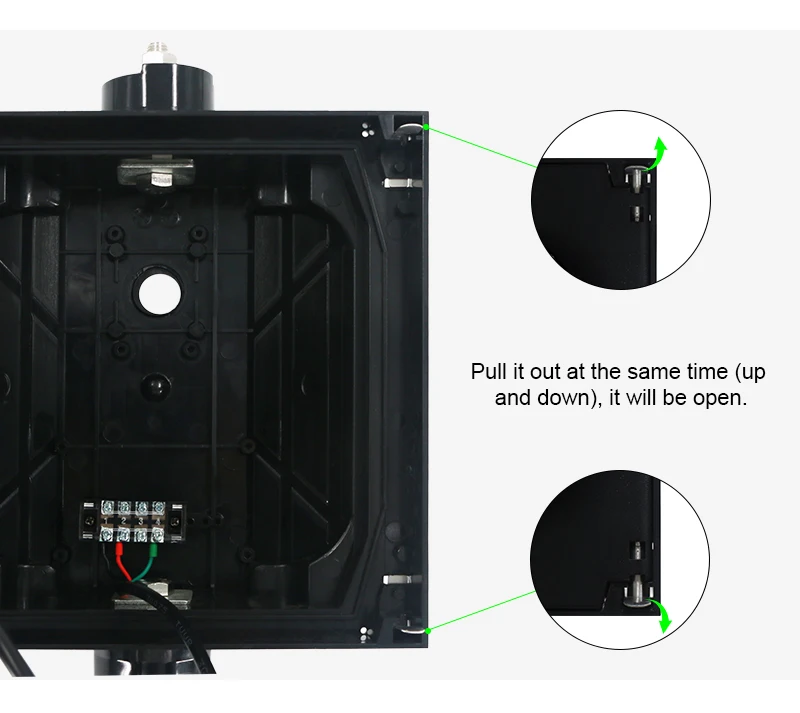 Pull it out at the same time (up and down), it will be open.

1 2 3 4