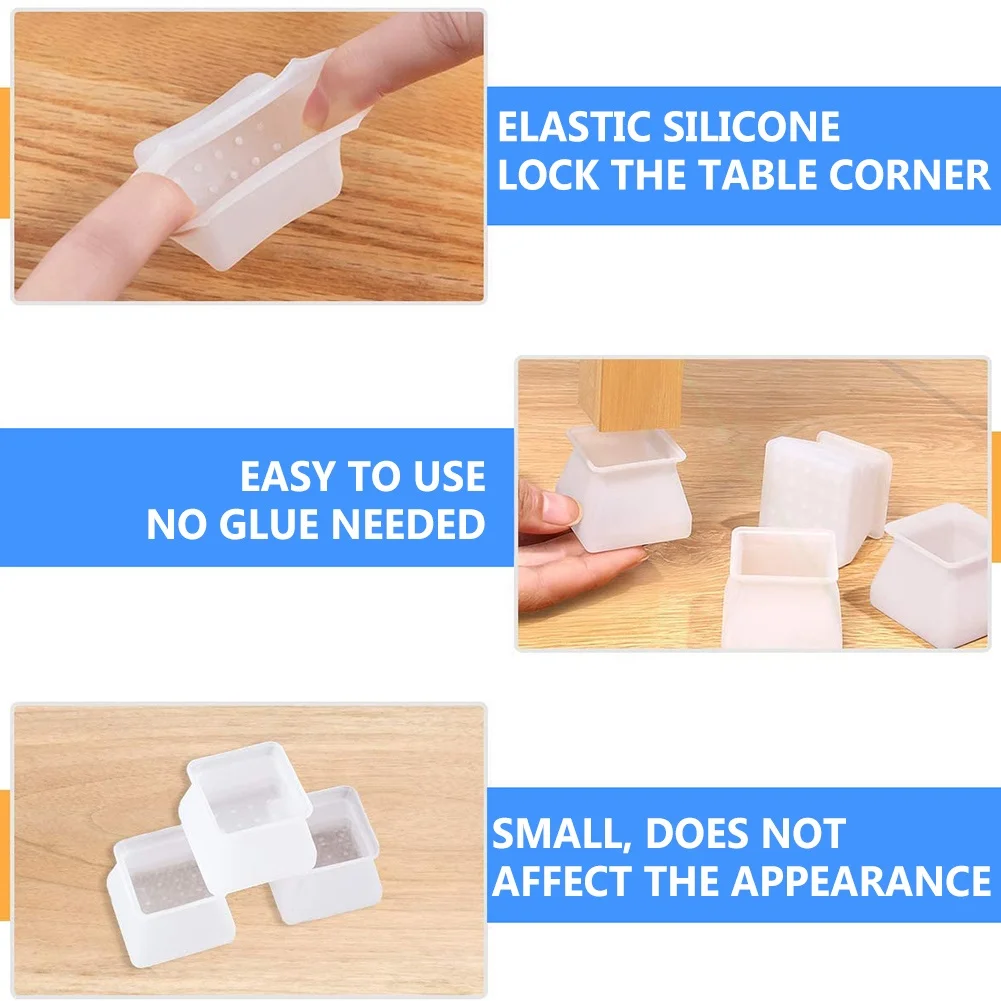 ELASTIC SILICONE
LOCK THE TABLE CORNER

EASY TO USE
NO GLUE NEEDED

SMALL, DOES NOT
AFFECT THE APPEARANCE