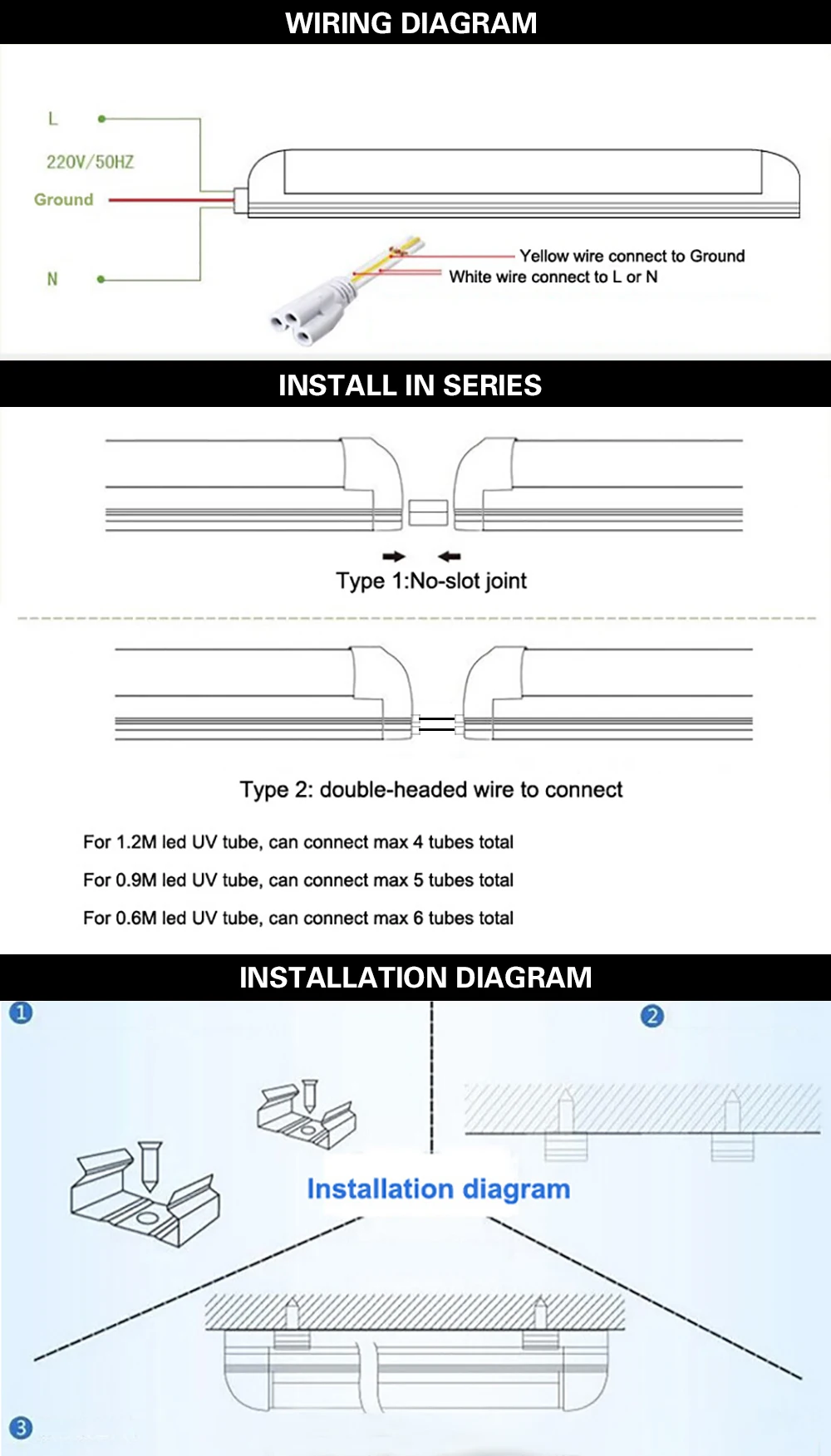 WIRING DIAGRAM

L

220V/50HZ

Ground

N

Yellow wire connect to Ground

White wire connect to L or N

INSTALL IN SERIES

Type 1:No-slot joint

Type 2: double-headed wire to connect

For 1.2M led UV tube, can connect max 4 tubes total

For 0.9M led UV tube, can connect max 5 tubes total

For 0.6M led UV tube, can connect max 6 tubes total

INSTALLATION DIAGRAM

1

2

Installation diagram

3